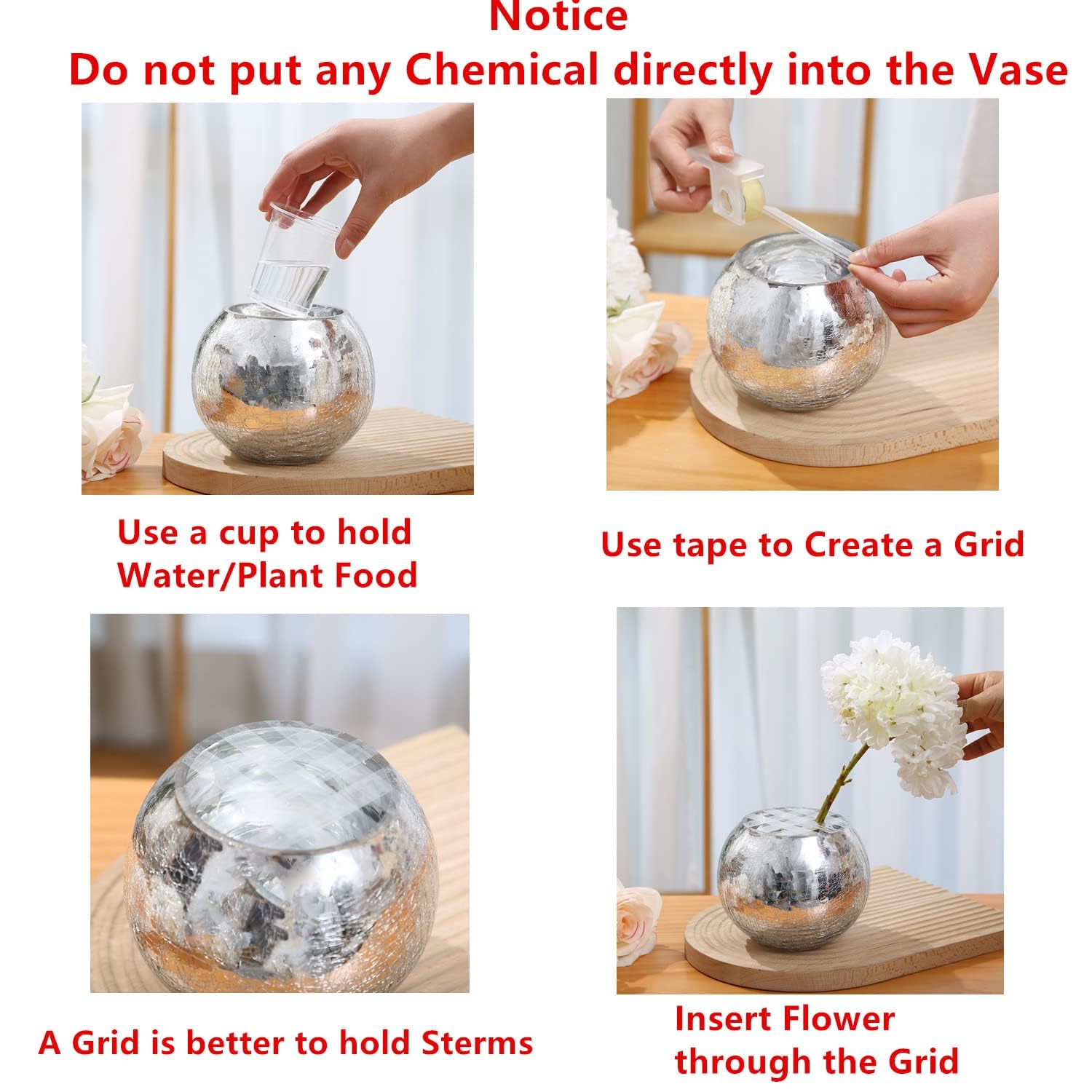 Notice
Do not put any Chemical directly into the Vase

Use a cup to hold Water/Plant Food

Use tape to Create a Grid

A Grid is better to hold Sterms

Insert Flower through the Grid