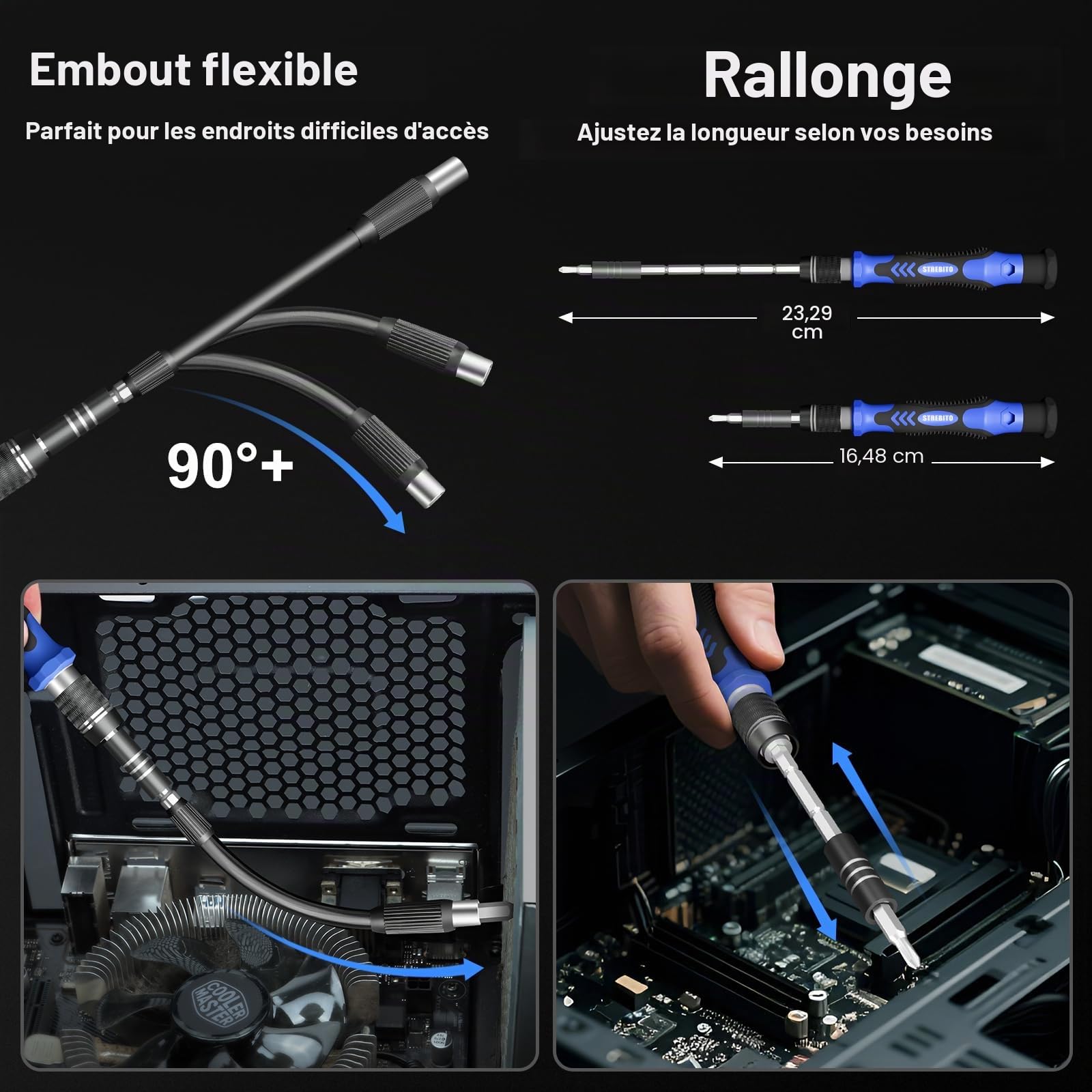 Embout flexible

Parfait pour les endroits difficiles d'accès

90°+

Rallonge

Ajustez la longueur selon vos besoins

STREBITO

23,29 cm

STREBITO

16,48 cm

COOLER MASTER