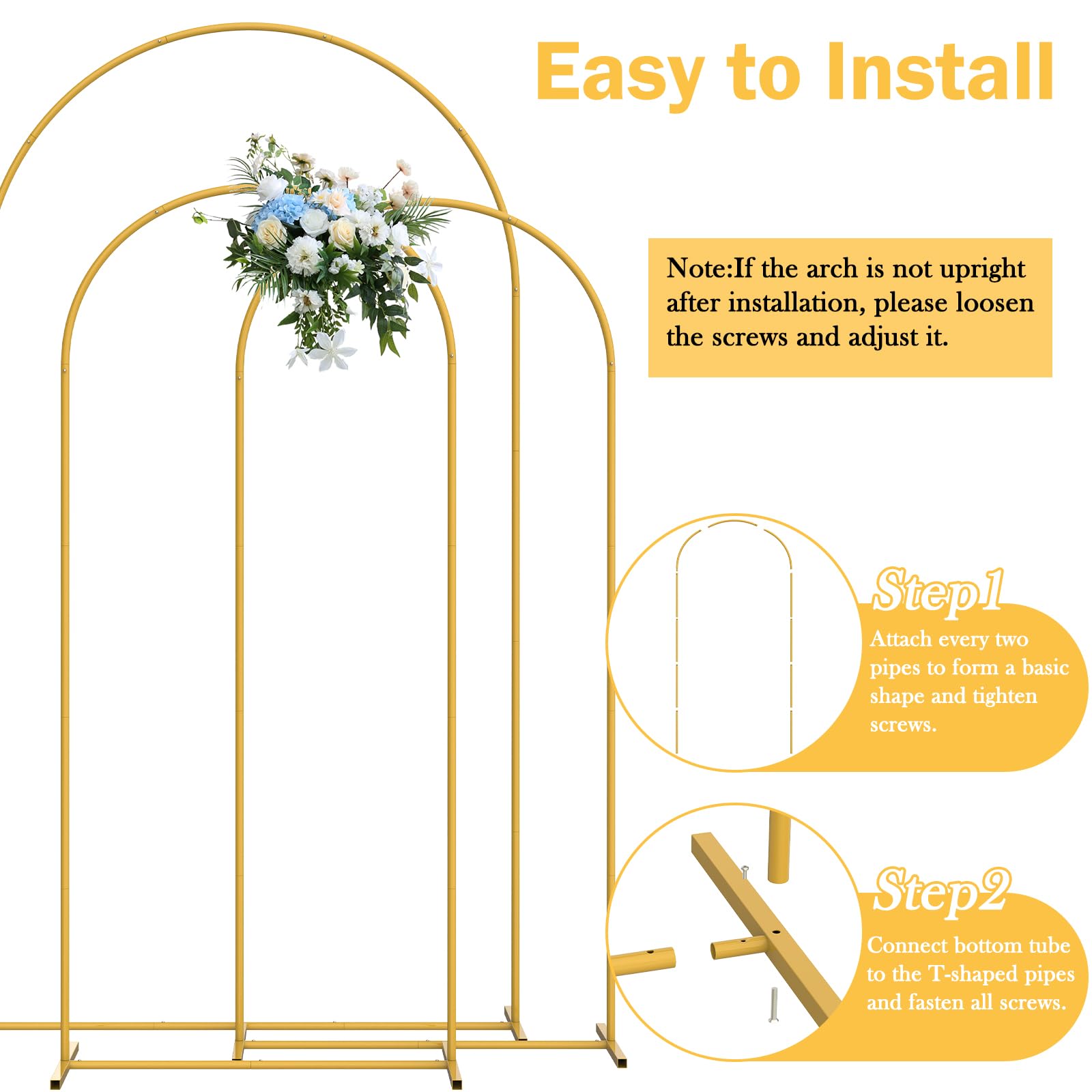 Easy to Install

Note:If the arch is not upright after installation, please loosen the screws and adjust it.

Step1

Attach every two pipes to form a basic shape and tighten screws.

Step2

Connect bottom tube to the T-shaped pipes and fasten all screws.