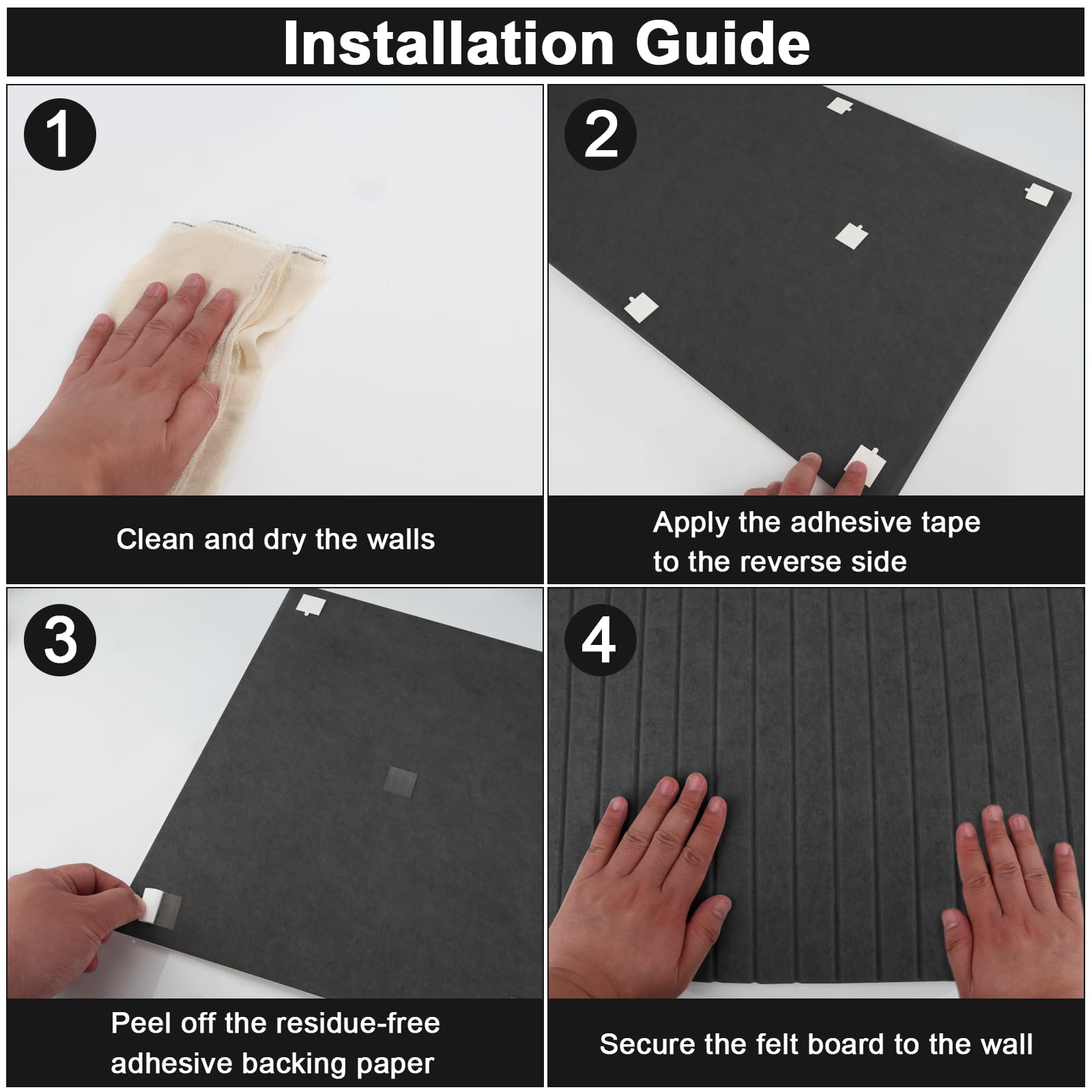 Installation Guide

1

Clean and dry the walls

2

Apply the adhesive tape to the reverse side

3

Peel off the residue-free adhesive backing paper

4

Secure the felt board to the wall