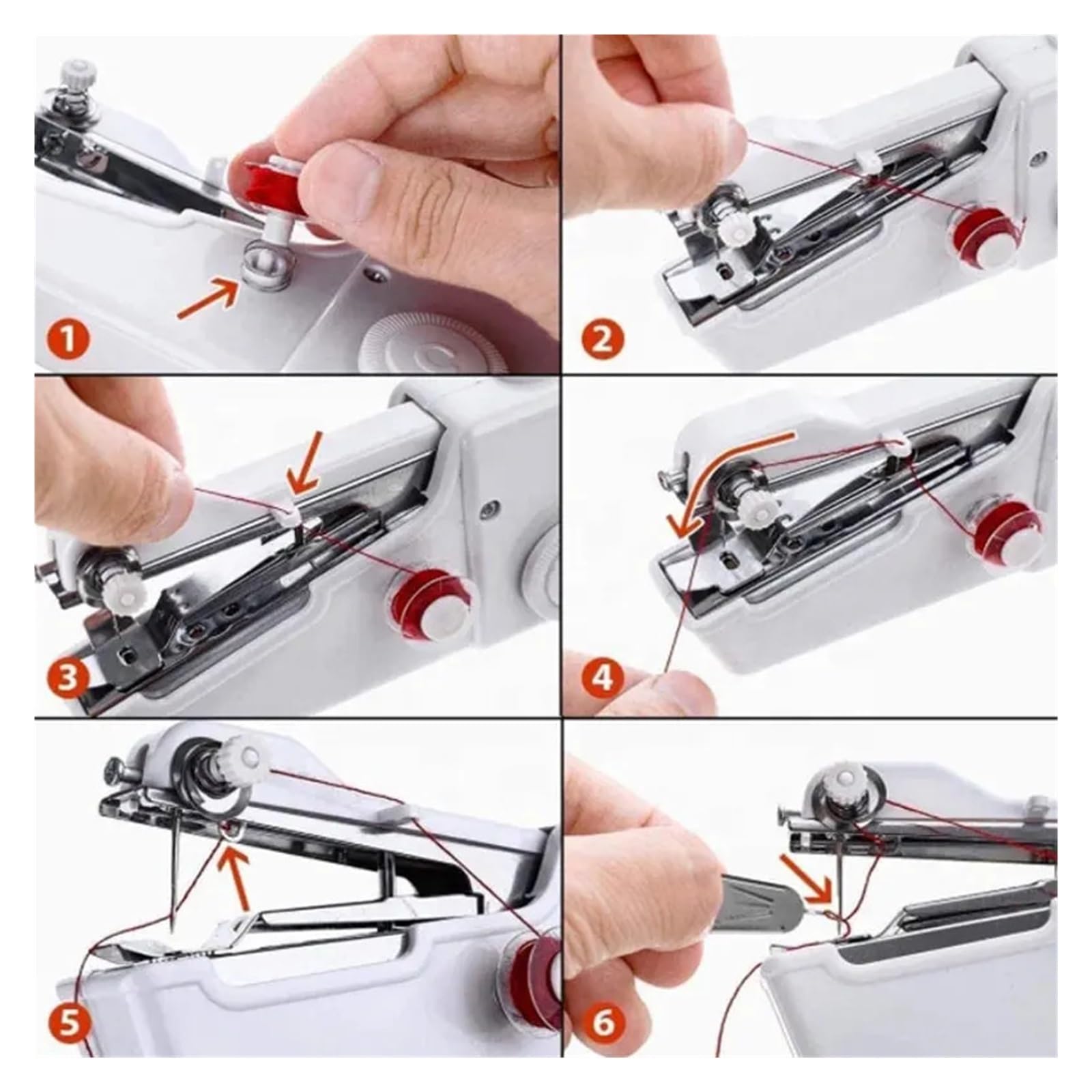 1
2
3
4
5
6