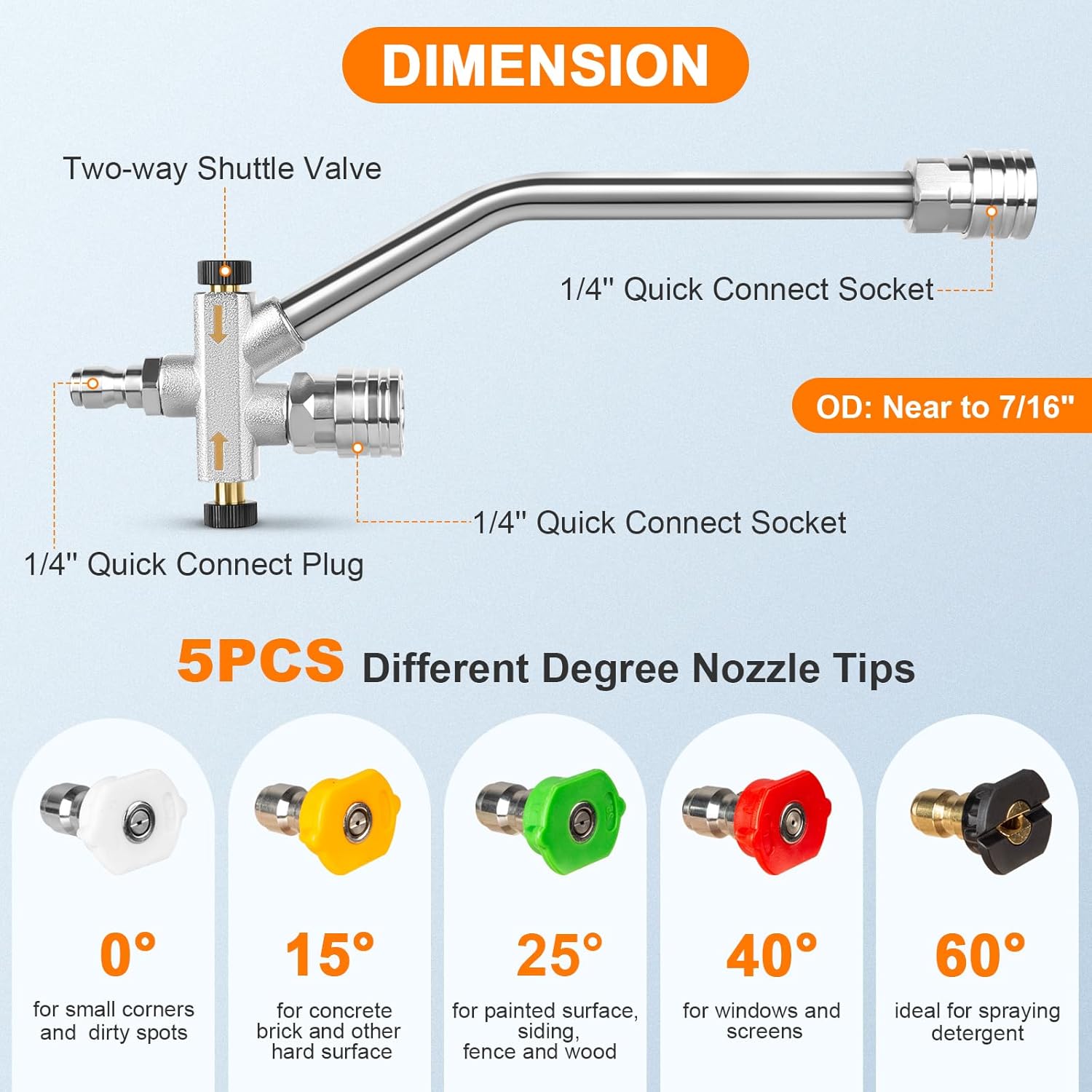 DIMENSION

Two-way Shuttle Valve

1/4'' Quick Connect Socket

OD: Near to 7/16''

1/4'' Quick Connect Socket

1/4'' Quick Connect Plug

5PCS Different Degree Nozzle Tips

0°
for small corners and dirty spots

15°
for concrete brick and other hard surface

25°
for painted surface, siding, fence and wood

40°
for windows and screens

60°
ideal for spraying detergent