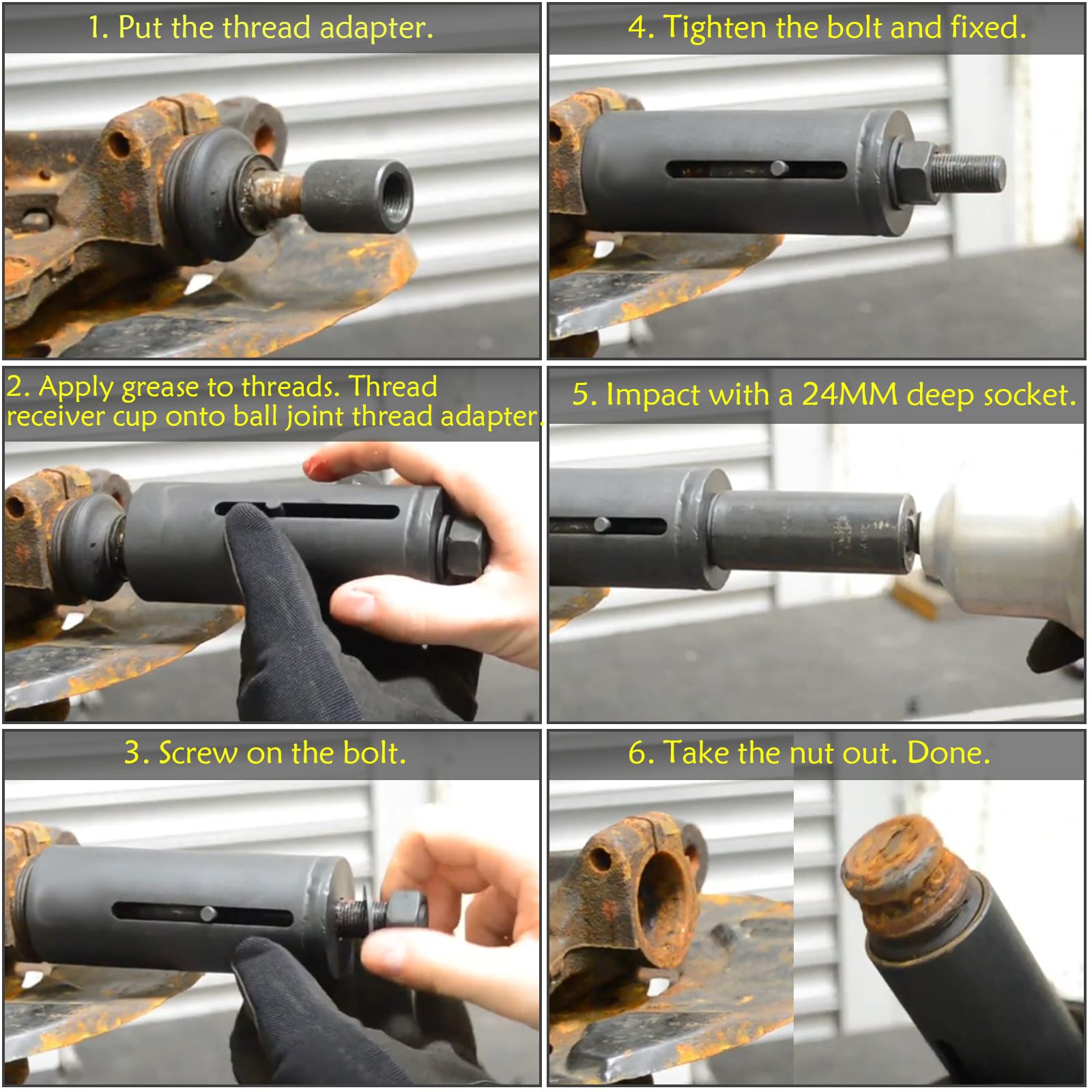 1. Put the thread adapter.

2. Apply grease to threads. Thread receiver cup onto ball joint thread adapter.

3. Screw on the bolt.

4. Tighten the bolt and fixed.

5. Impact with a 24MM deep socket.

6. Take the nut out. Done.