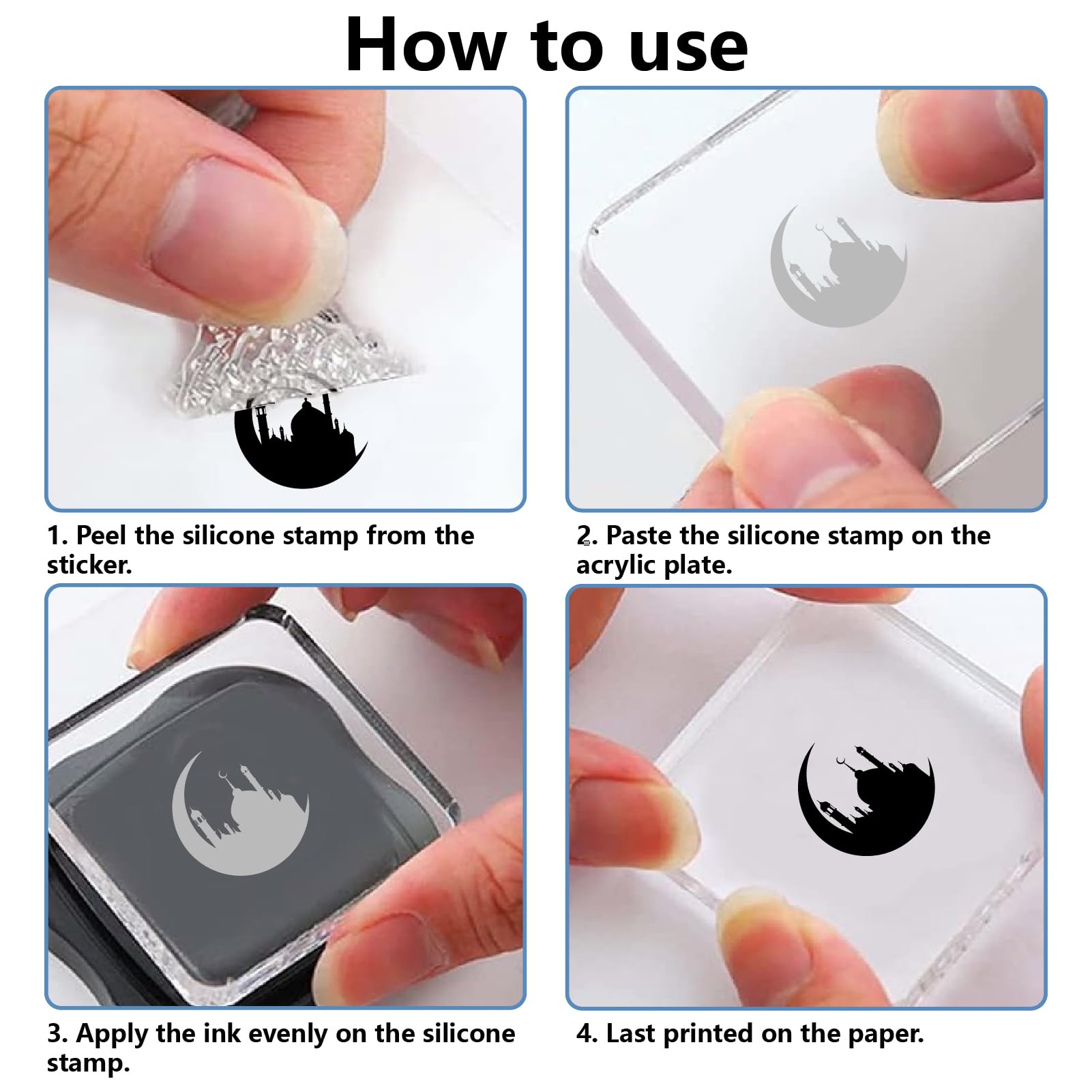 How to use

1. Peel the silicone stamp from the sticker.

2. Paste the silicone stamp on the acrylic plate.

3. Apply the ink evenly on the silicone stamp.

4. Last printed on the paper.