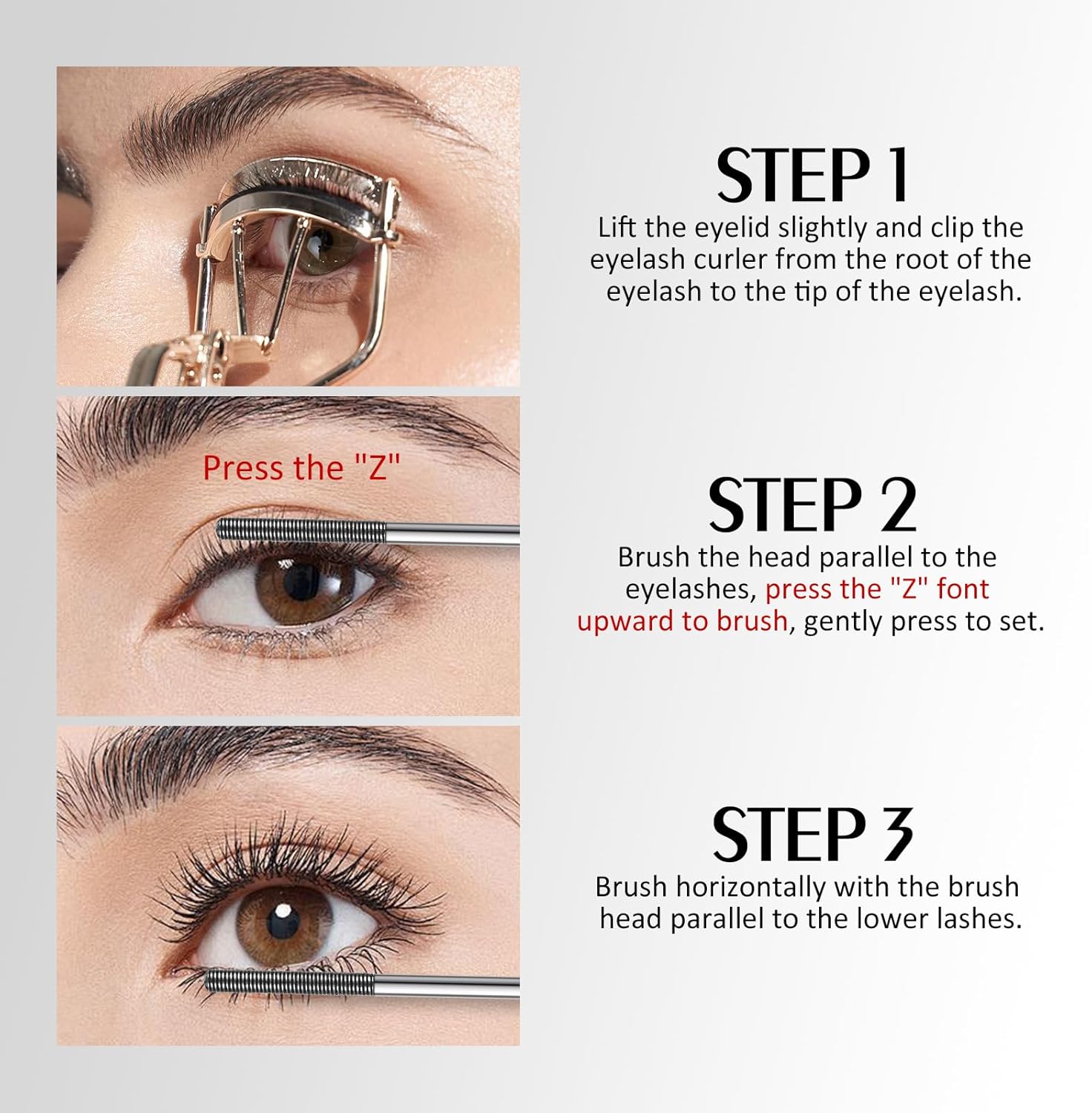 STEP 1
Lift the eyelid slightly and clip the eyelash curler from the root of the eyelash to the tip of the eyelash.

Press the "Z"

STEP 2
Brush the head parallel to the eyelashes, press the "Z" font upward to brush, gently press to set.

STEP 3
Brush horizontally with the brush head parallel to the lower lashes.