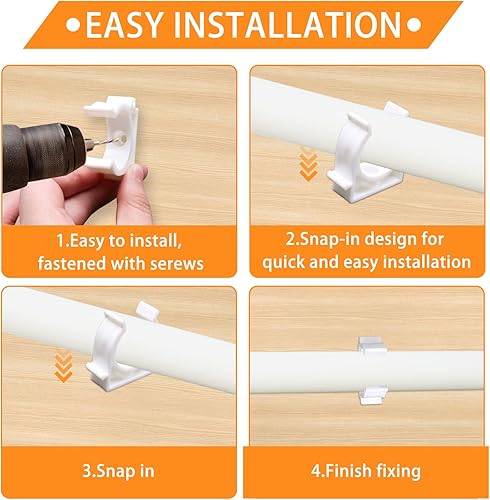 •EASY INSTALLATION•

1.Easy to install, fastened with serews

2.Snap-in design for quick and easy installation

3.Snap in

4.Finish fixing