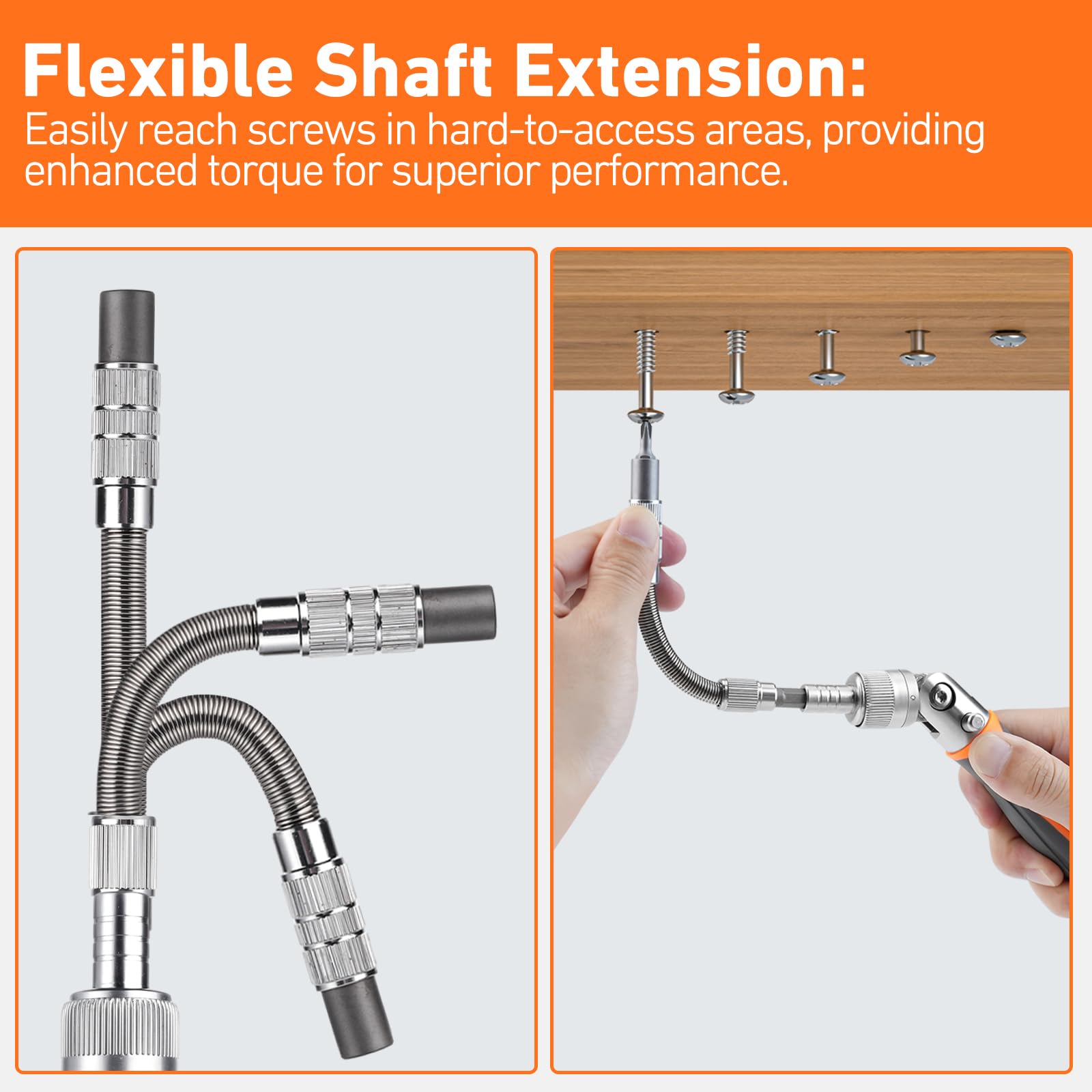 Flexible Shaft Extension:
Easily reach screws in hard-to-access areas, providing enhanced torque for superior performance.