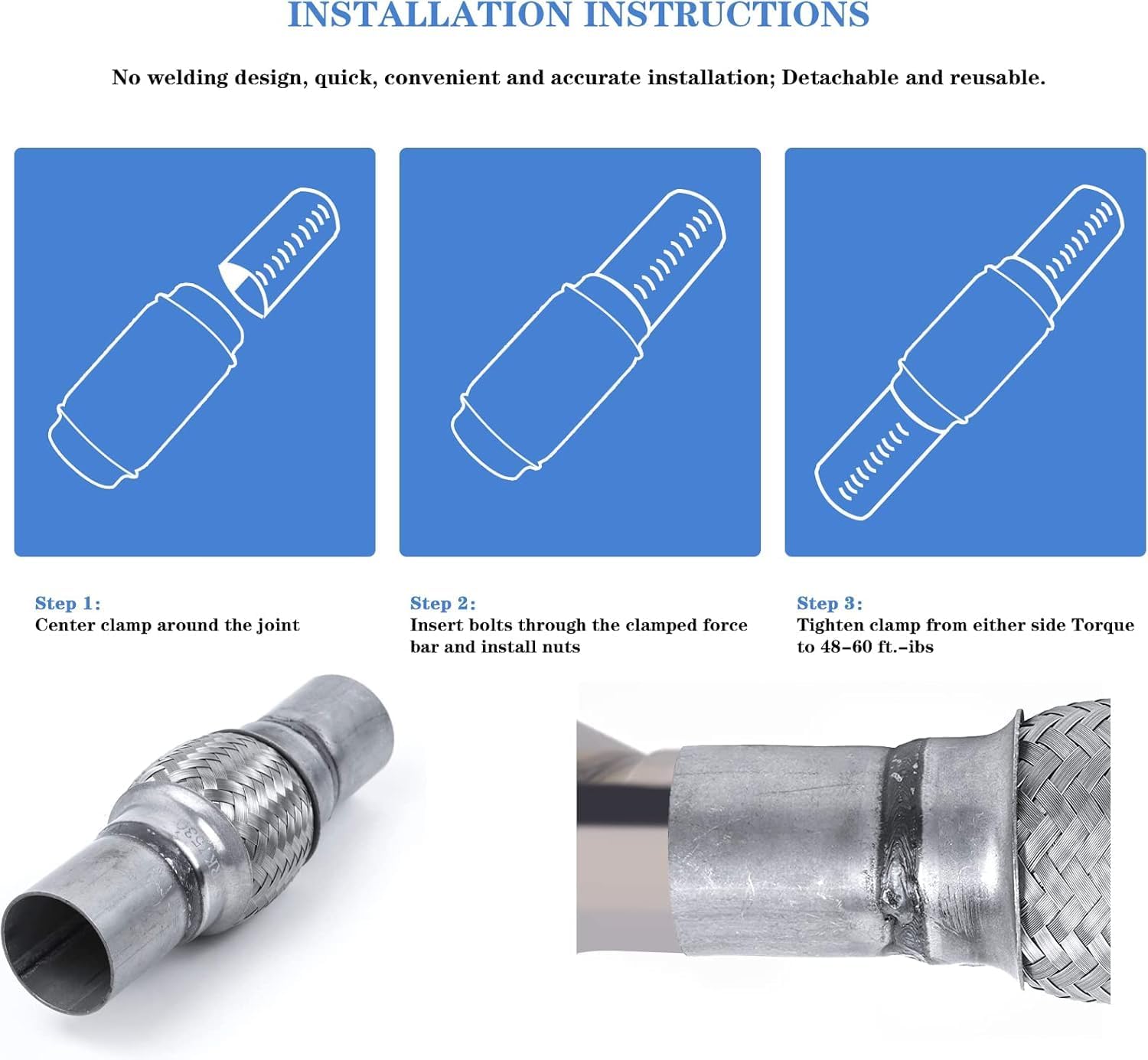 INSTALLATION INSTRUCTIONS

No welding design, quick, convenient and accurate installation; Detachable and reusable.

Step 1:
Center clamp around the joint

Step 2:
Insert bolts through the clamped force bar and install nuts

Step 3:
Tighten clamp from either side Torque to 48-60 ft.-ibs