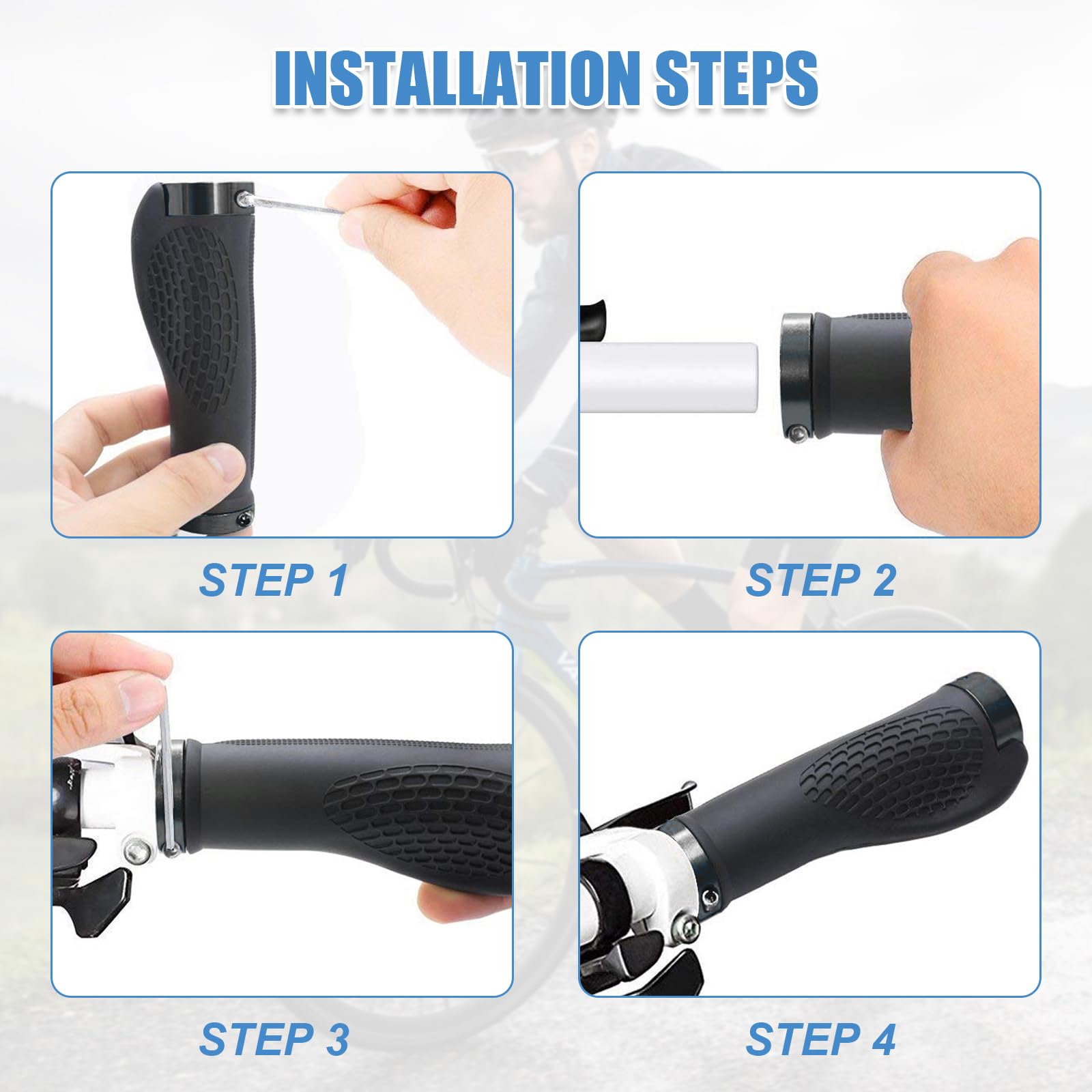 INSTALLATION STEPS

STEP 1

STEP 2

STEP 3

STEP 4