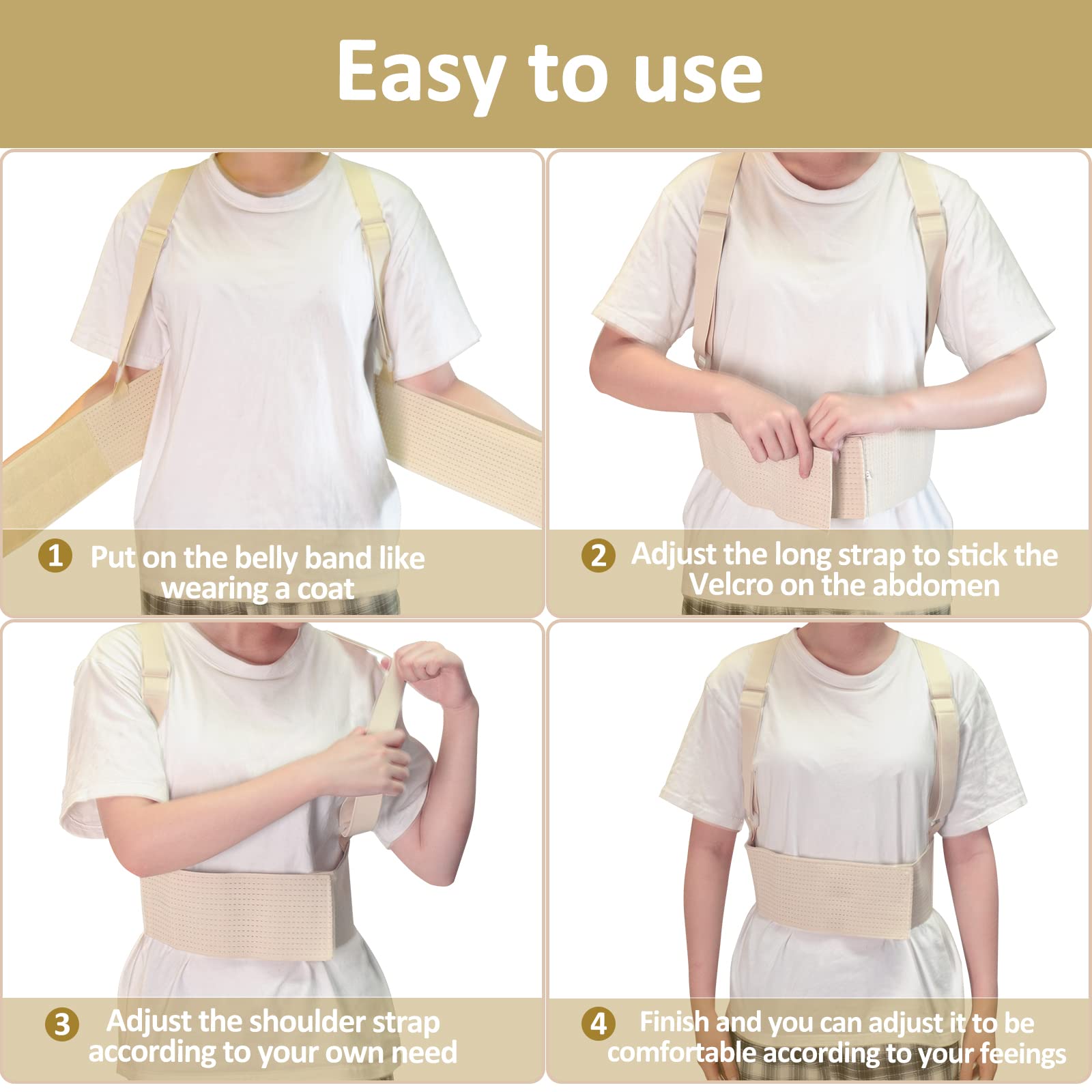 Easy to use

1 Put on the belly band like wearing a coat

2 Adjust the long strap to stick the Velcro on the abdomen

3 Adjust the shoulder strap according to your own need

4 Finish and you can adjust it to be comfortable according to your feeings