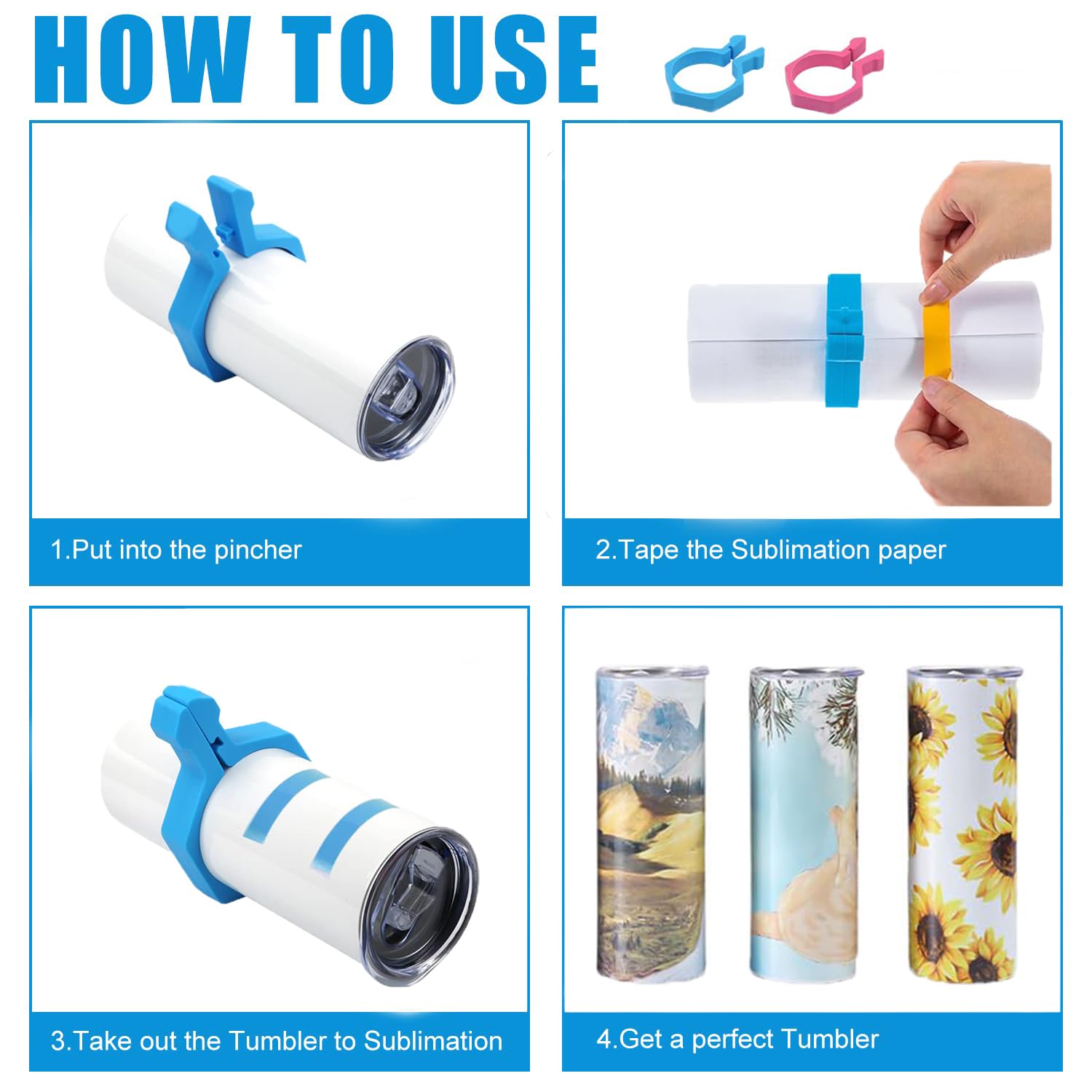 HOW TO USE

1.Put into the pincher

2.Tape the Sublimation paper

3.Take out the Tumbler to Sublimation

4.Get a perfect Tumbler