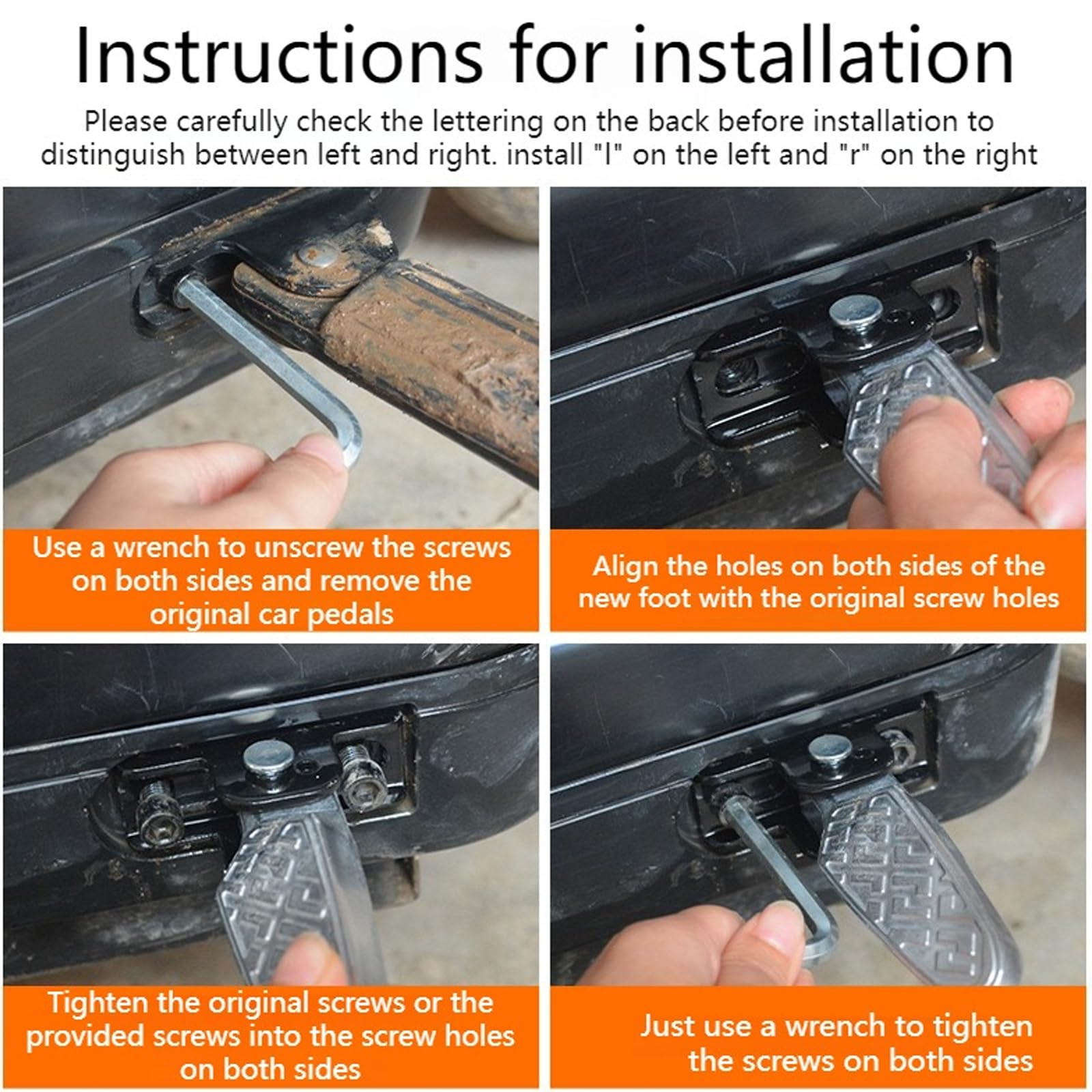 Instructions for installation

Please carefully check the lettering on the back before installation to distinguish between left and right. install "l" on the left and "r" on the right

Use a wrench to unscrew the screws on both sides and remove the original car pedals

Align the holes on both sides of the new foot with the original screw holes

Tighten the original screws or the provided screws into the screw holes on both sides

Just use a wrench to tighten the screws on both sides