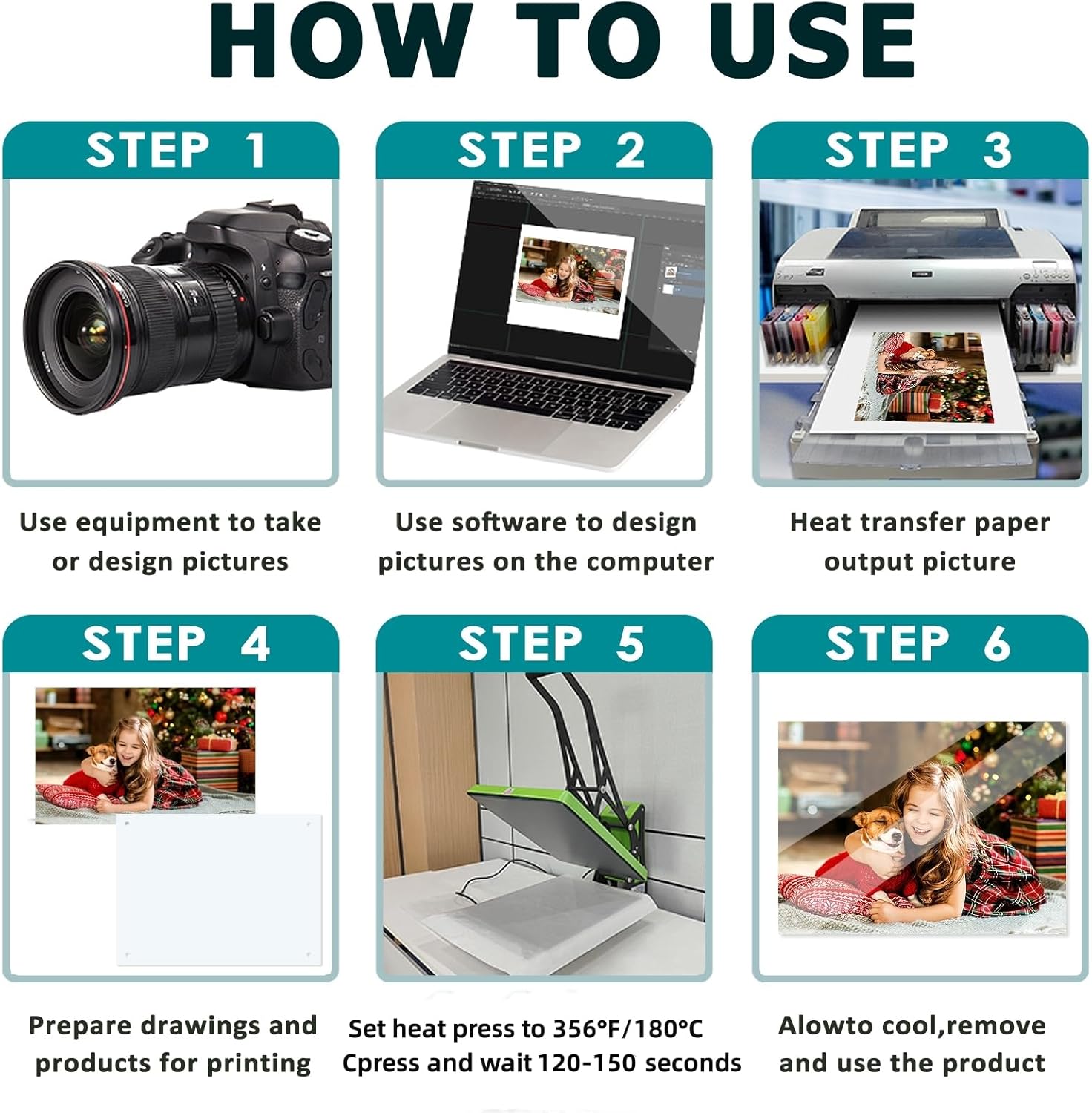 HOW TO USE

STEP 1

Use equipment to take or design pictures

STEP 2

Use software to design pictures on the computer

STEP 3

Heat transfer paper output picture

STEP 4

Prepare drawings and products for printing

STEP 5

Set heat press to 356°F/180°C Cpress and wait 120-150 seconds

STEP 6

Alowto cool,remove and use the product