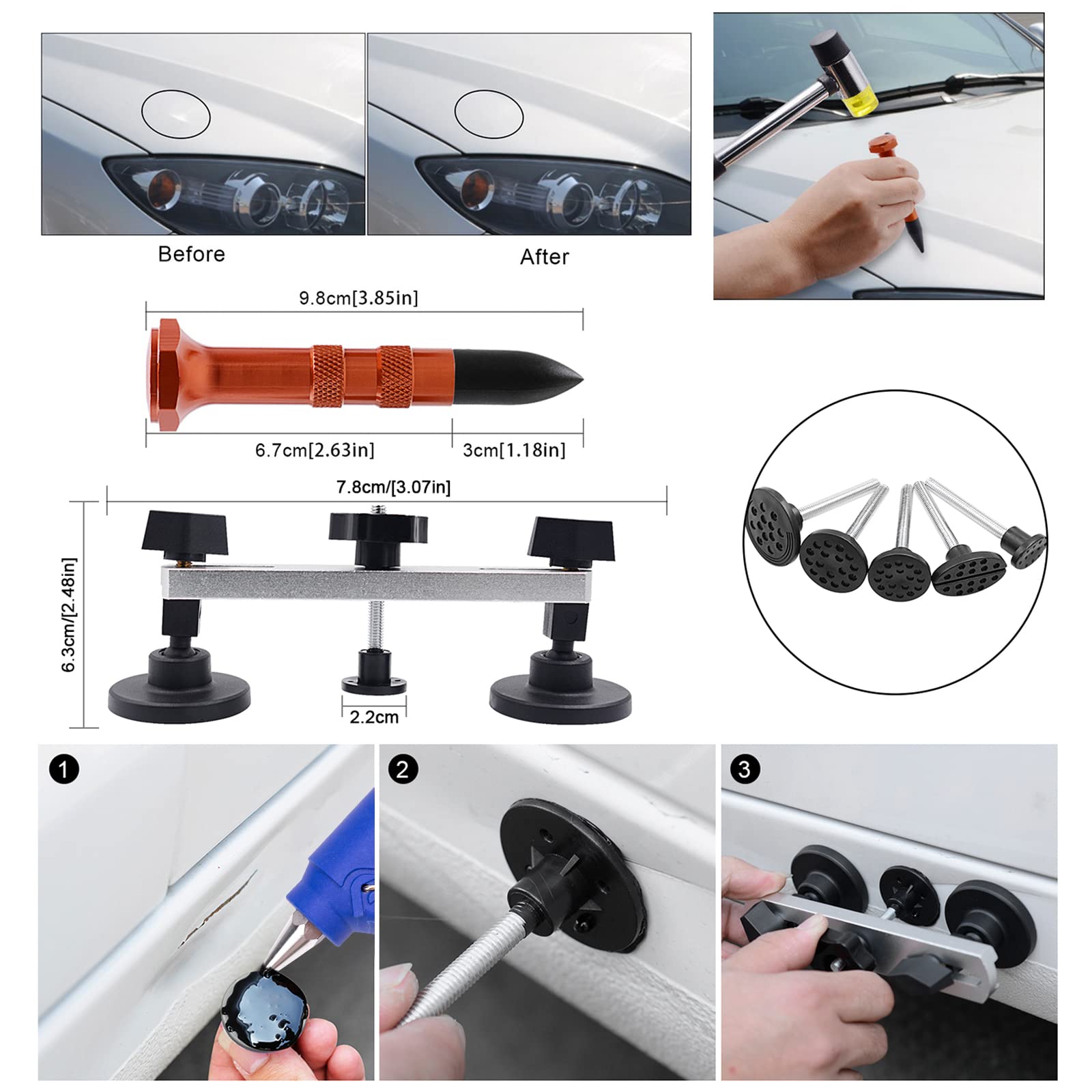 Before

After

9.8cm[3.85in]

6.7cm[2.63in]

3cm[1.18in]

7.8cm/[3.07in]

6.3cm/[2.48in]

2.2cm

1

2

3