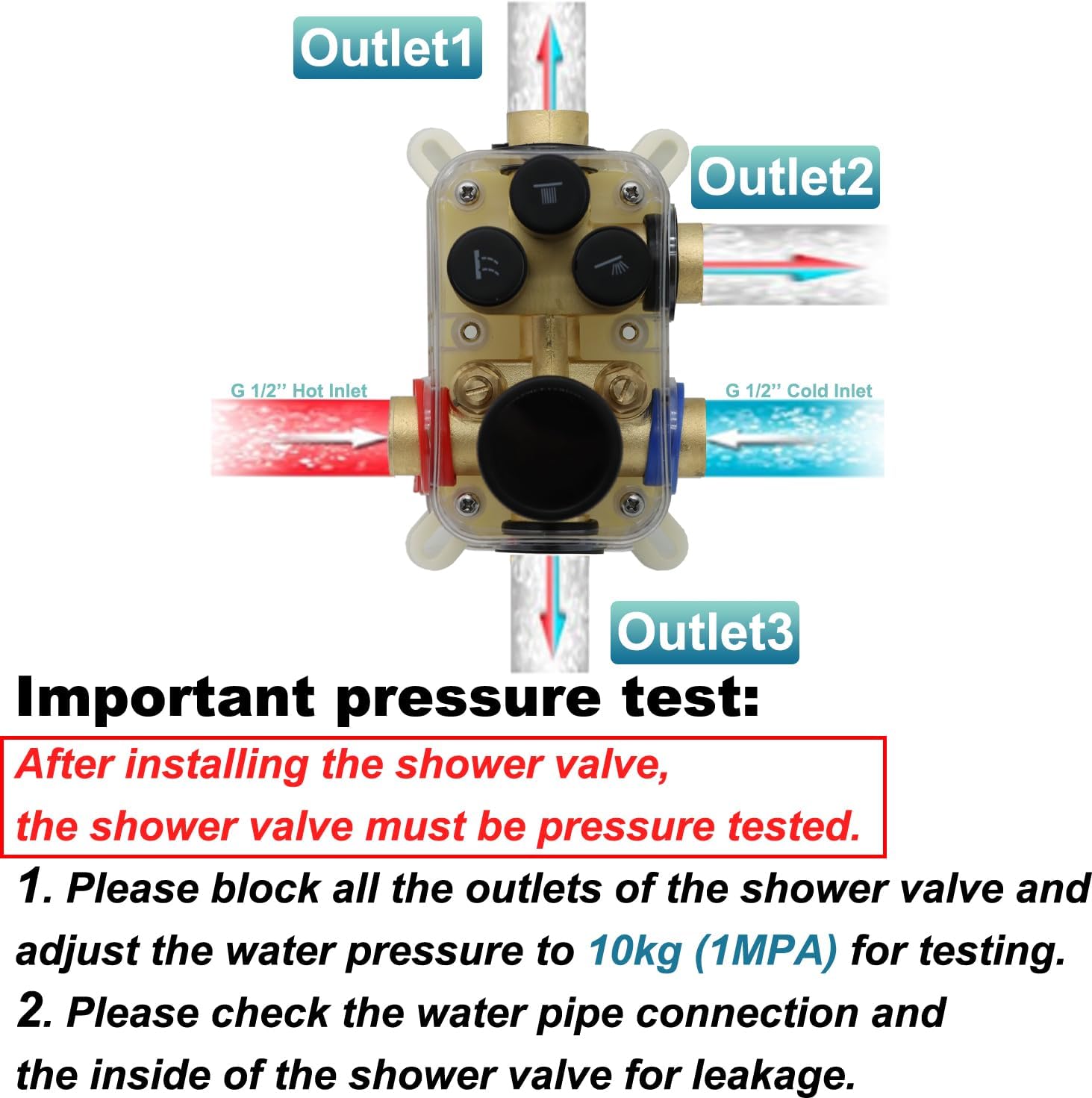 Outlet1

Outlet2

G 1/2'' Hot Inlet

G 1/2'' Cold Inlet

Outlet3

Important pressure test:

After installing the shower valve, the shower valve must be pressure tested.

1. Please block all the outlets of the shower valve and adjust the water pressure to 10kg (1MPA) for testing.

2. Please check the water pipe connection and the inside of the shower valve for leakage.