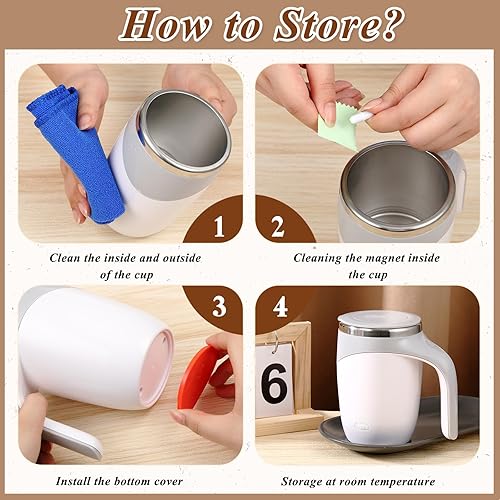 How to Store?

1

Clean the inside and outside of the cup

2

Cleaning the magnet inside the cup

3

Install the bottom cover

4

6

Storage at room temperature