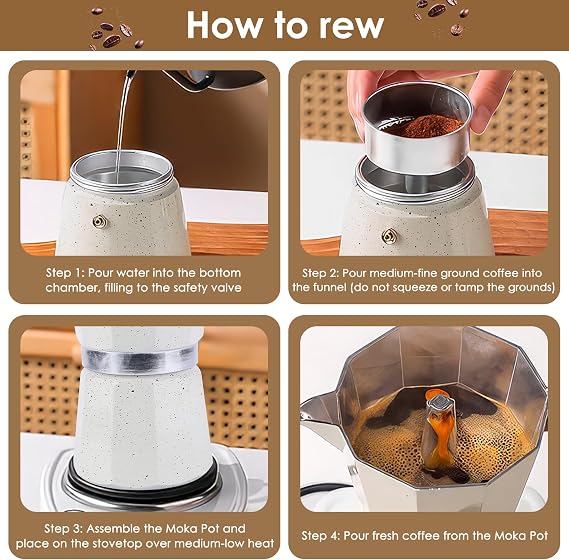 How to rew

Step 1: Pour water into the bottom chamber, filling to the safety valve

Step 2: Pour medium-fine ground coffee into the funnel (do not squeeze or tamp the grounds)

Step 3: Assemble the Moka Pot and place on the stovetop over medium-low heat

Step 4: Pour fresh coffee from the Moka Pot