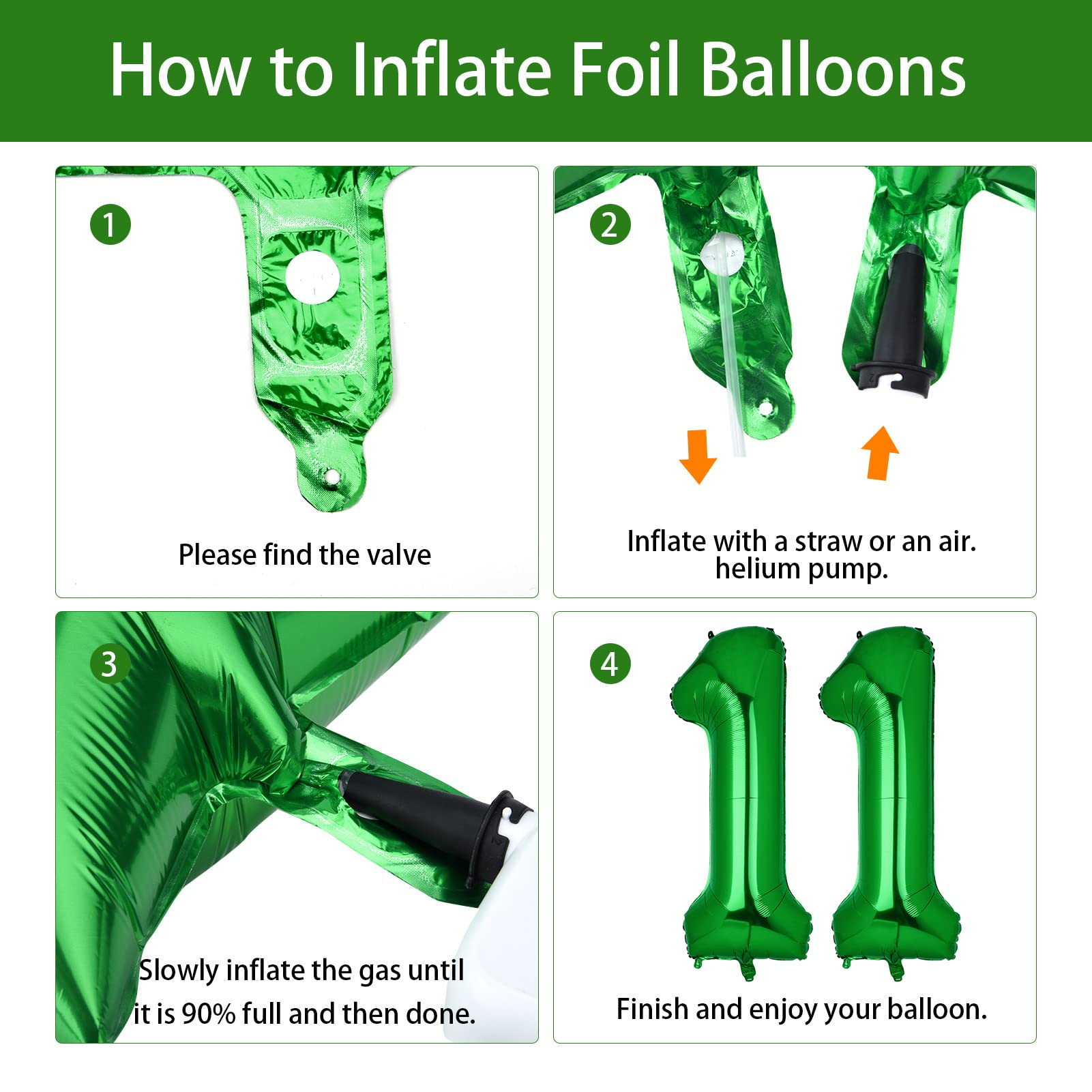 How to Inflate Foil Balloons

1

Please find the valve

2

Inflate with a straw or an air. helium pump.

3

Slowly inflate the gas until it is 90% full and then done.

4

Finish and enjoy your balloon.