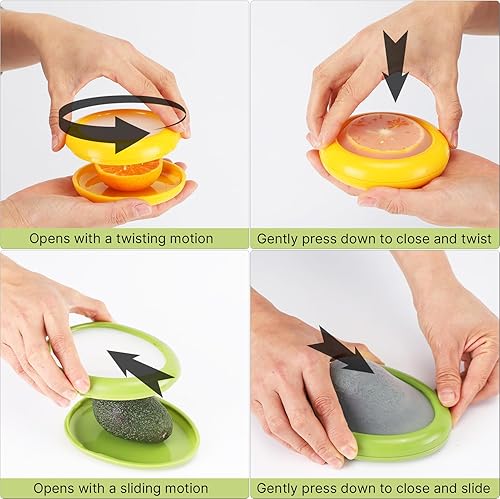 Opens with a twisting motion

Gently press down to close and twist

Opens with a sliding motion

Gently press down to close and slide