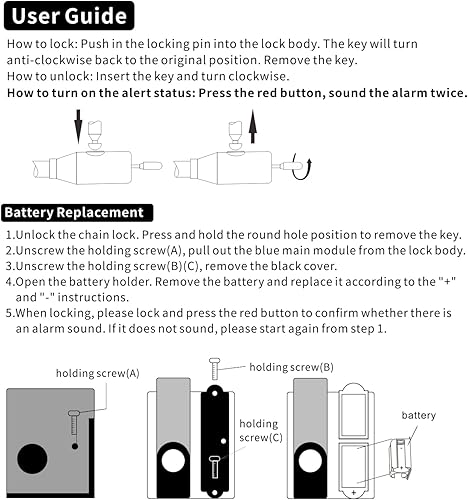 User Guide

How to lock: Push in the locking pin into the lock body. The key will turn anti-clockwise back to the original position. Remove the key.
How to unlock: Insert the key and turn clockwise.
How to turn on the alert status: Press the red button, sound the alarm twice.

Battery Replacement

1.Unlock the chain lock. Press and hold the round hole position to remove the key.
2.Unscrew the holding screw(A), pull out the blue main module from the lock body.
3.Unscrew the holding screw(B)(C), remove the black cover.
4.Open the battery holder. Remove the battery and replace it according to the "+" and "-" instructions.
5.When locking, please lock and press the red button to confirm whether there is an alarm sound. If it does not sound, please start again from step 1.

holding screw(A)

holding screw(B)

holding screw(C)

battery

+