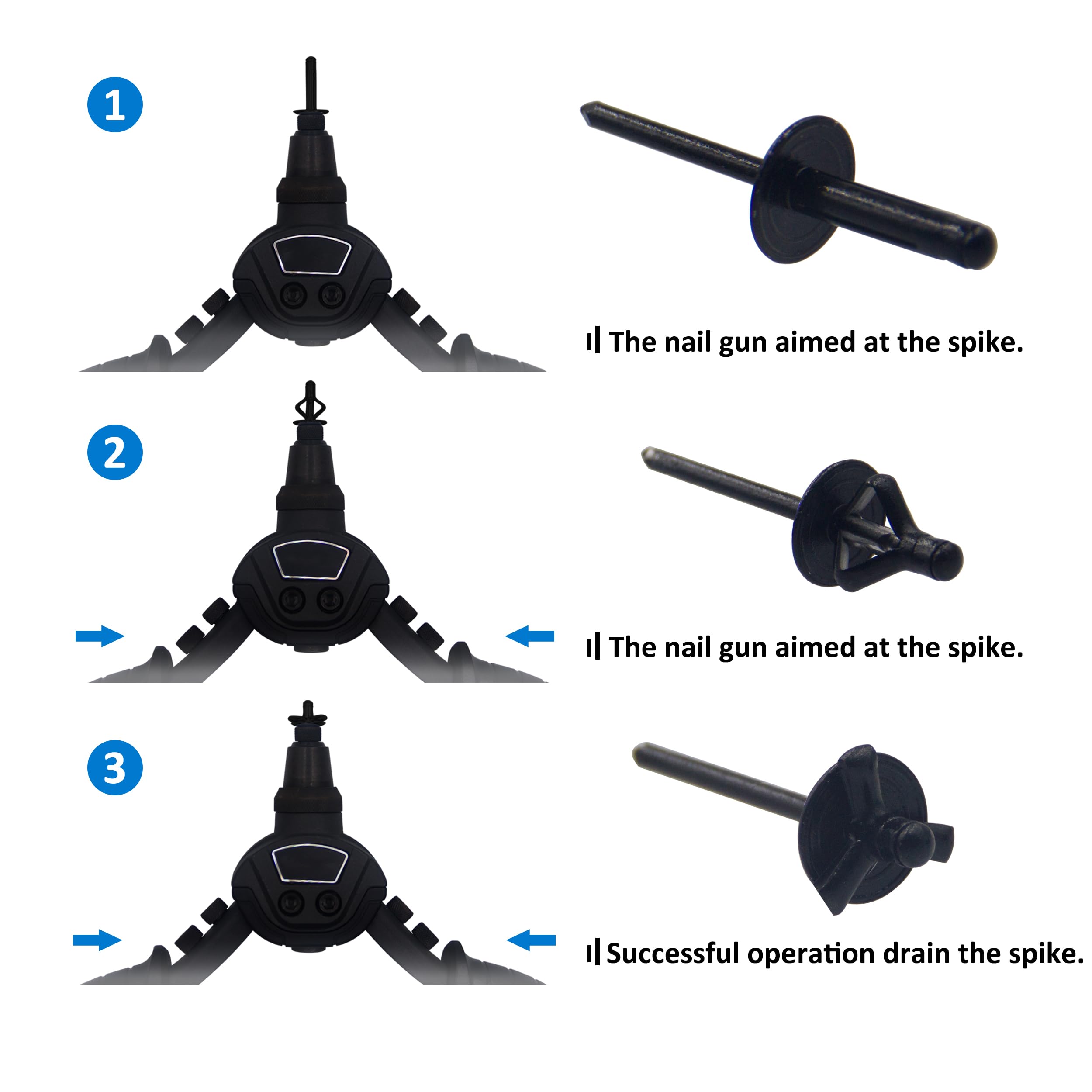 1

The nail gun aimed at the spike.

2

The nail gun aimed at the spike.

3

Successful operation drain the spike.