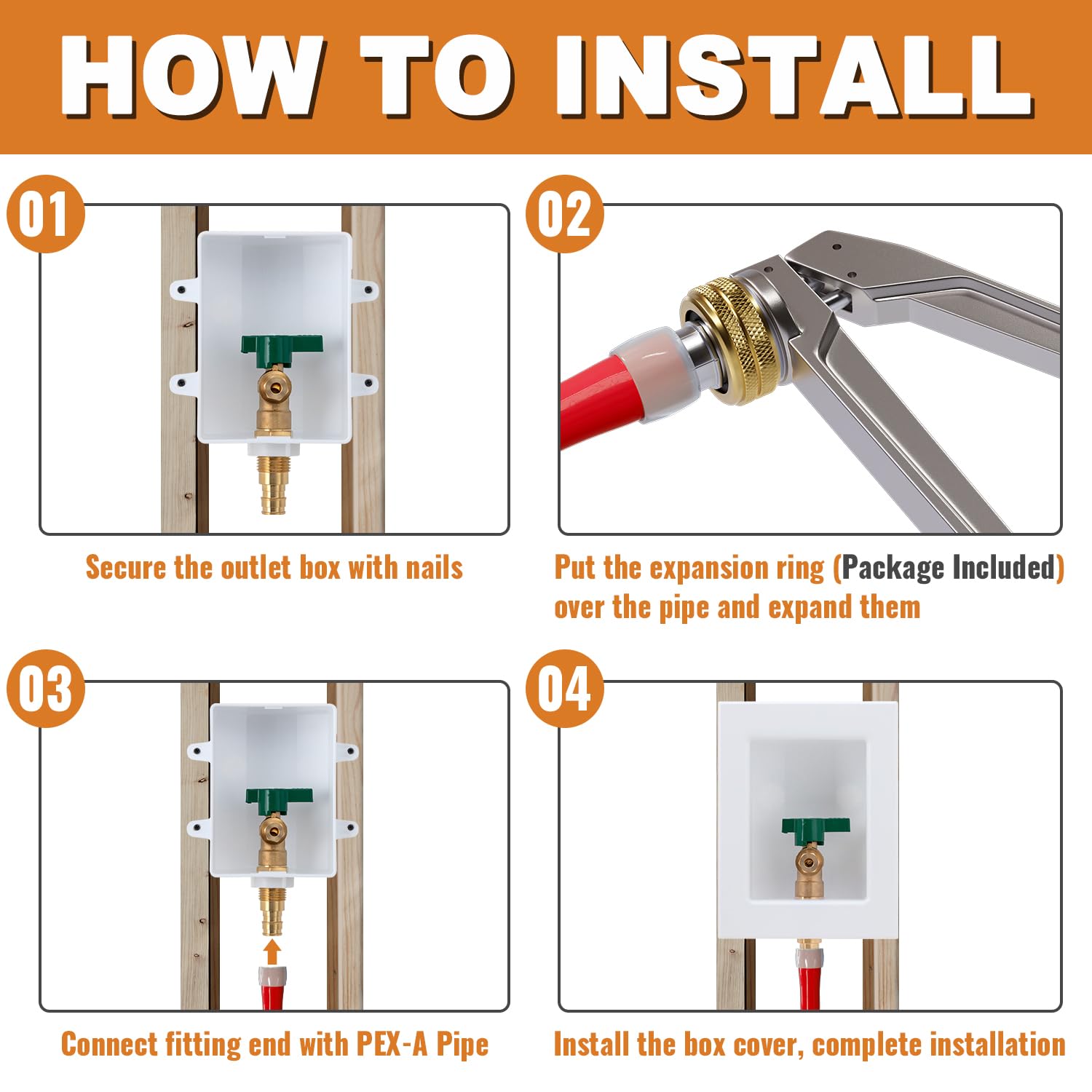 HOW TO INSTALL

01

Secure the outlet box with nails

02

Put the expansion ring (Package Included) over the pipe and expand them

03

Connect fitting end with PEX-A Pipe

04

Install the box cover, complete installation