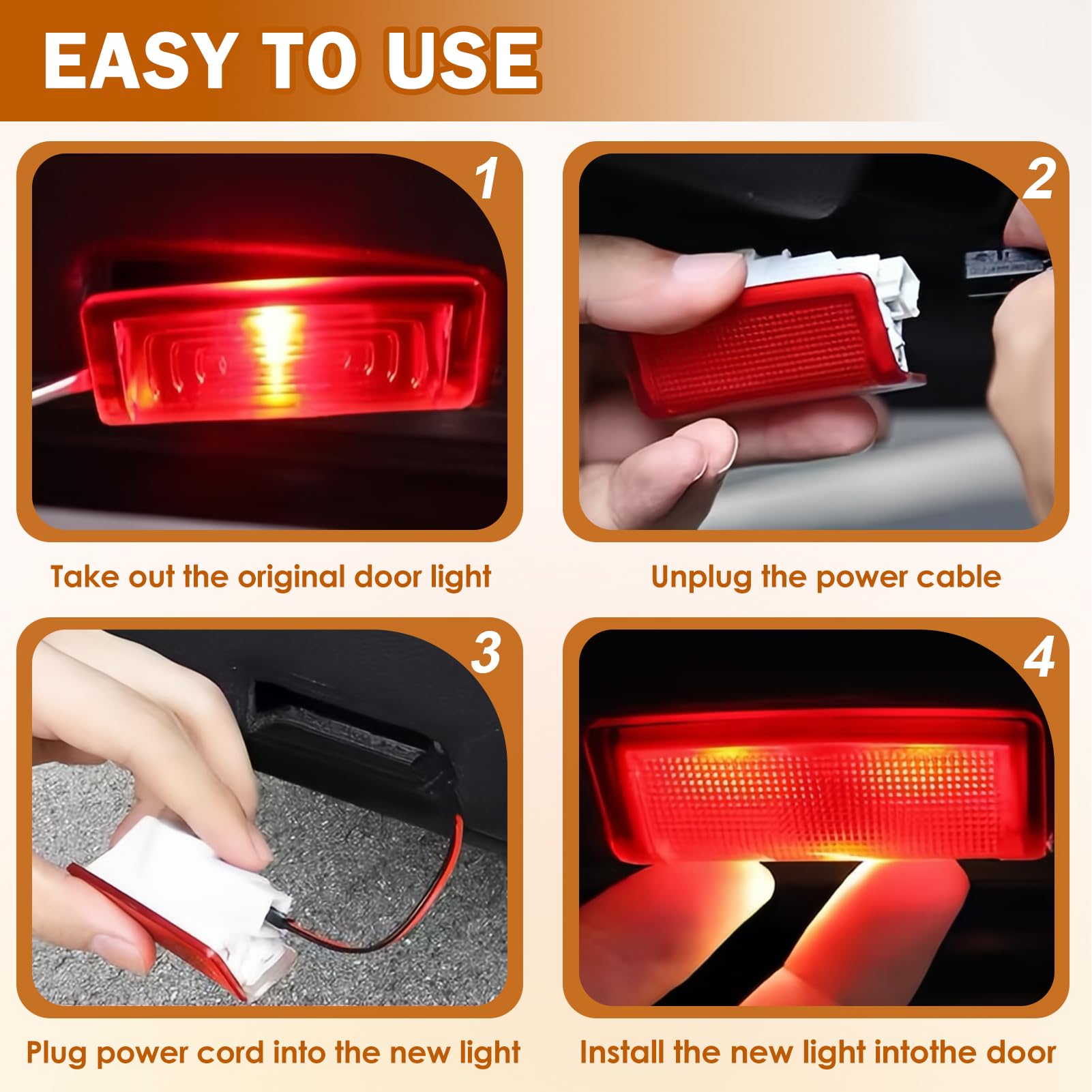 EASY TO USE

1

Take out the original door light

2

Unplug the power cable

3

Plug power cord into the new light

4

Install the new light intothe door