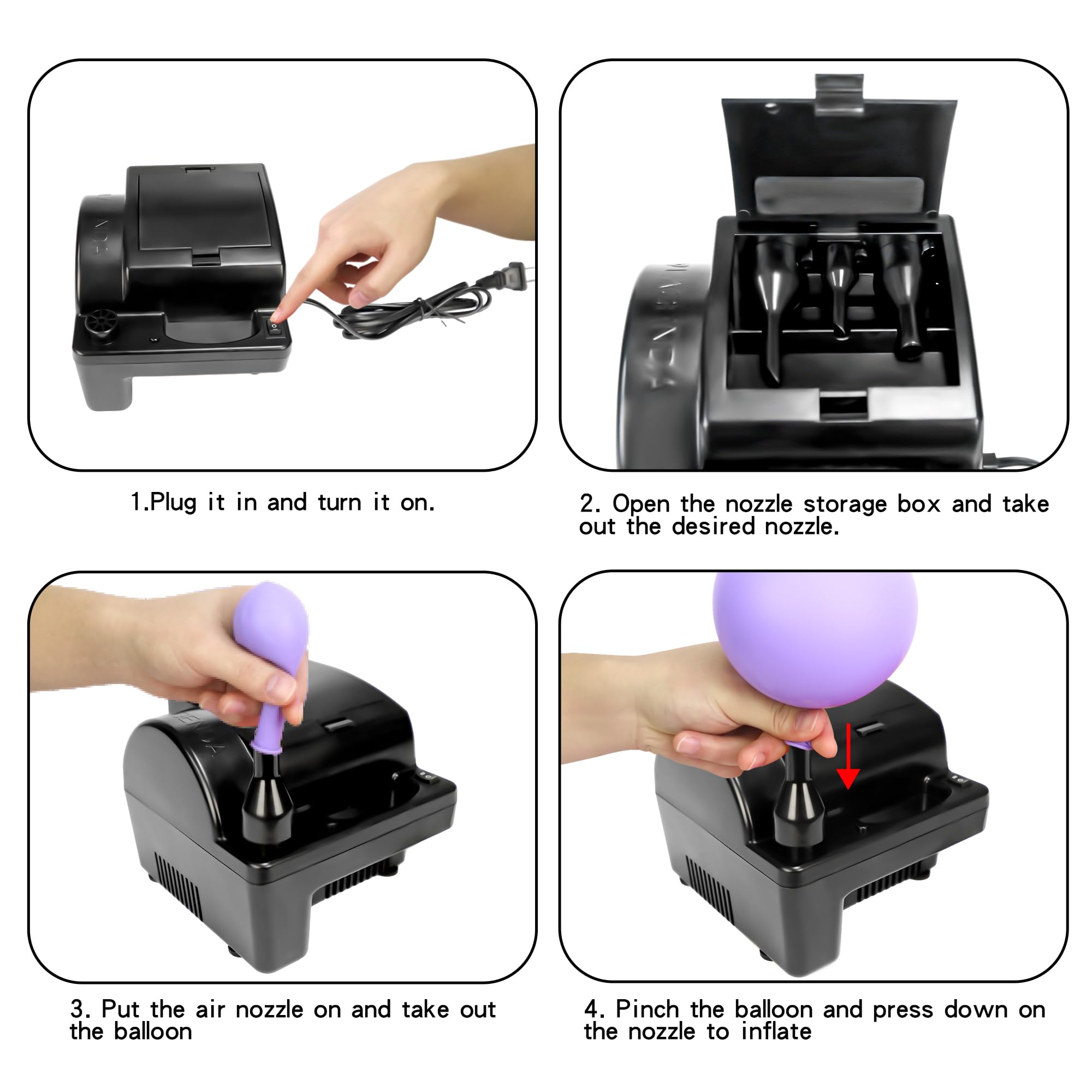 1.Plug it in and turn it on.

2. Open the nozzle storage box and take out the desired nozzle.

3. Put the air nozzle on and take out the balloon

4. Pinch the balloon and press down on the nozzle to inflate