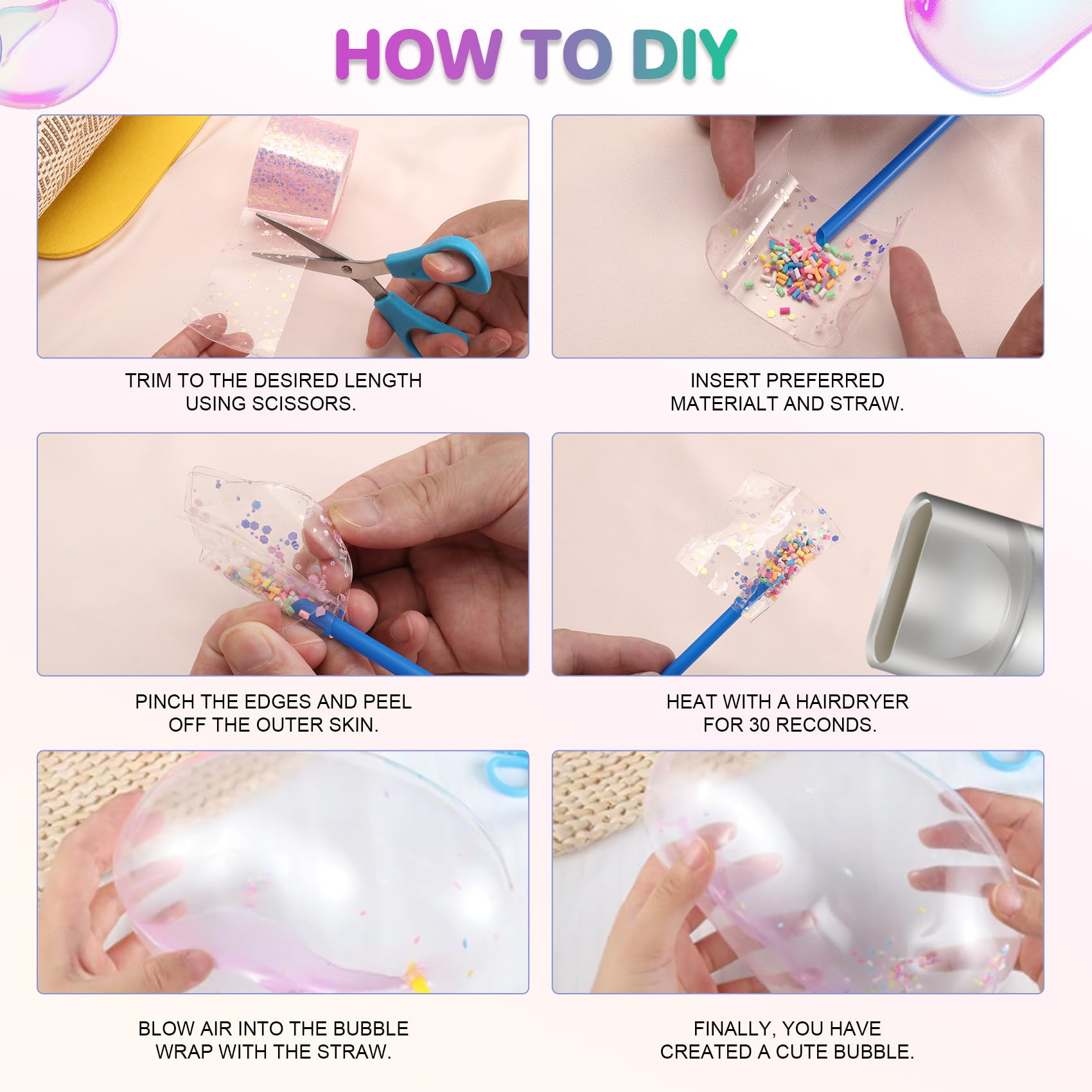 HOW TO DIY

TRIM TO THE DESIRED LENGTH USING SCISSORS.

INSERT PREFERRED MATERIALT AND STRAW.

PINCH THE EDGES AND PEEL OFF THE OUTER SKIN.

HEAT WITH A HAIRDRYER FOR 30 RECONDS.

BLOW AIR INTO THE BUBBLE WRAP WITH THE STRAW.

FINALLY, YOU HAVE CREATED A CUTE BUBBLE.