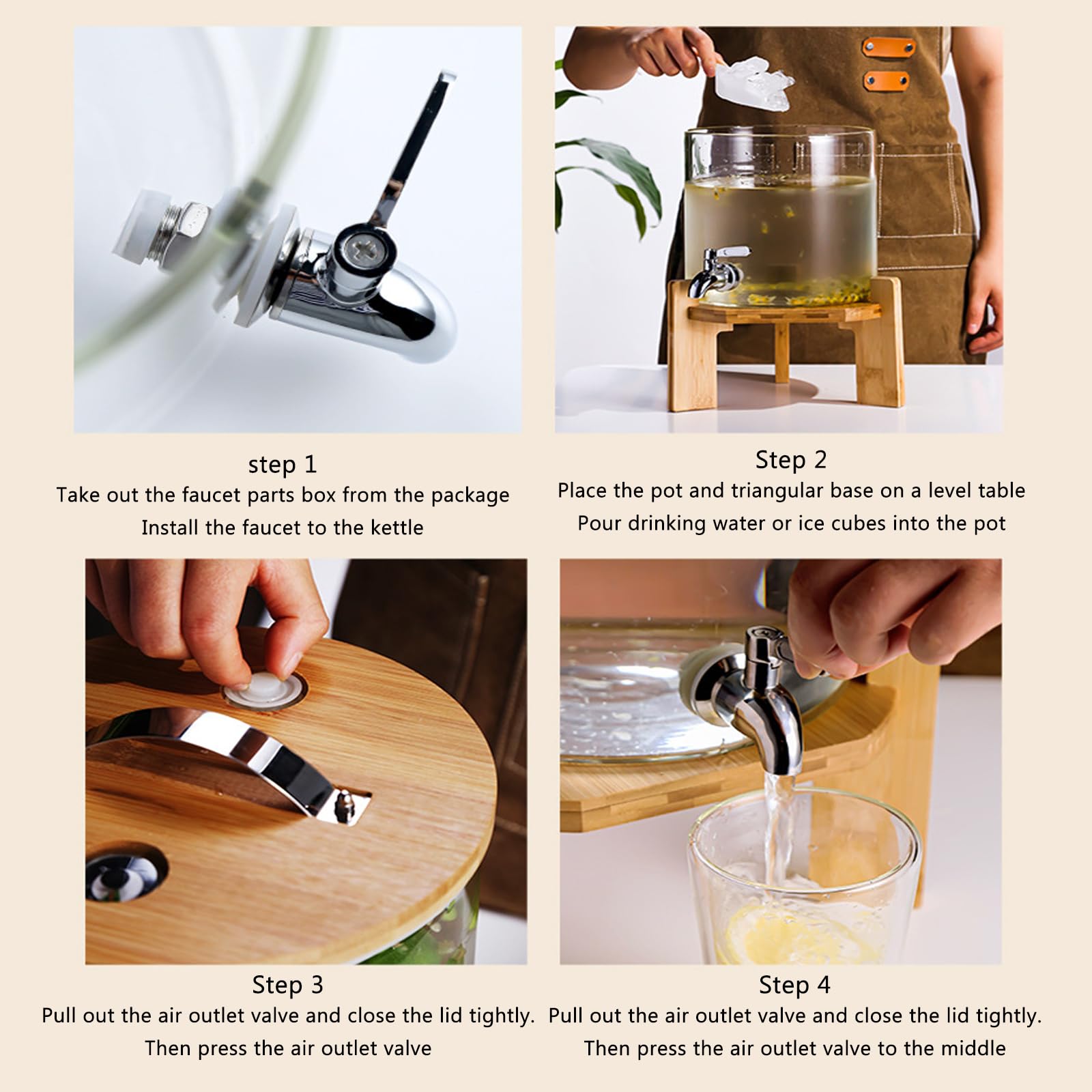 step 1
Take out the faucet parts box from the package
Install the faucet to the kettle

Step 2
Place the pot and triangular base on a level table
Pour drinking water or ice cubes into the pot

Step 3
Pull out the air outlet valve and close the lid tightly.
Then press the air outlet valve

Step 4
Pull out the air outlet valve and close the lid tightly.
Then press the air outlet valve to the middle