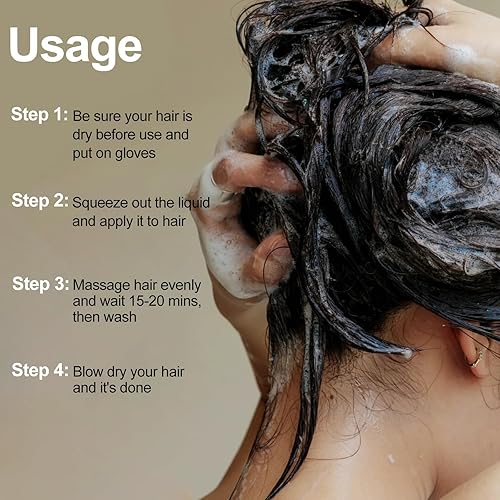 Usage

Step 1: Be sure your hair is dry before use and put on gloves

Step 2: Squeeze out the liquid and apply it to hair

Step 3: Massage hair evenly and wait 15-20 mins, then wash

Step 4: Blow dry your hair and it's done