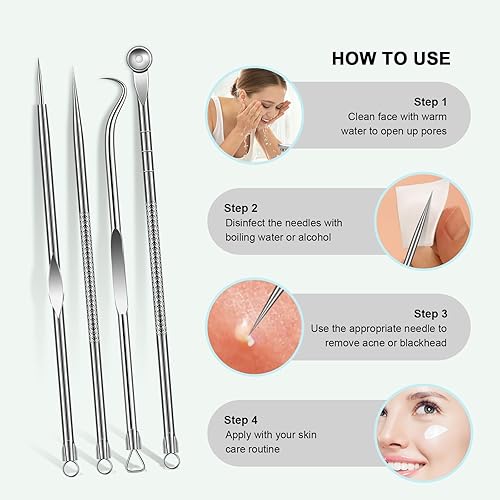 HOW TO USE

Step 1
Clean face with warm water to open up pores

Step 2
Disinfect the needles with boiling water or alcohol

Step 3
Use the appropriate needle to remove acne or blackhead

Step 4
Apply with your skin care routine