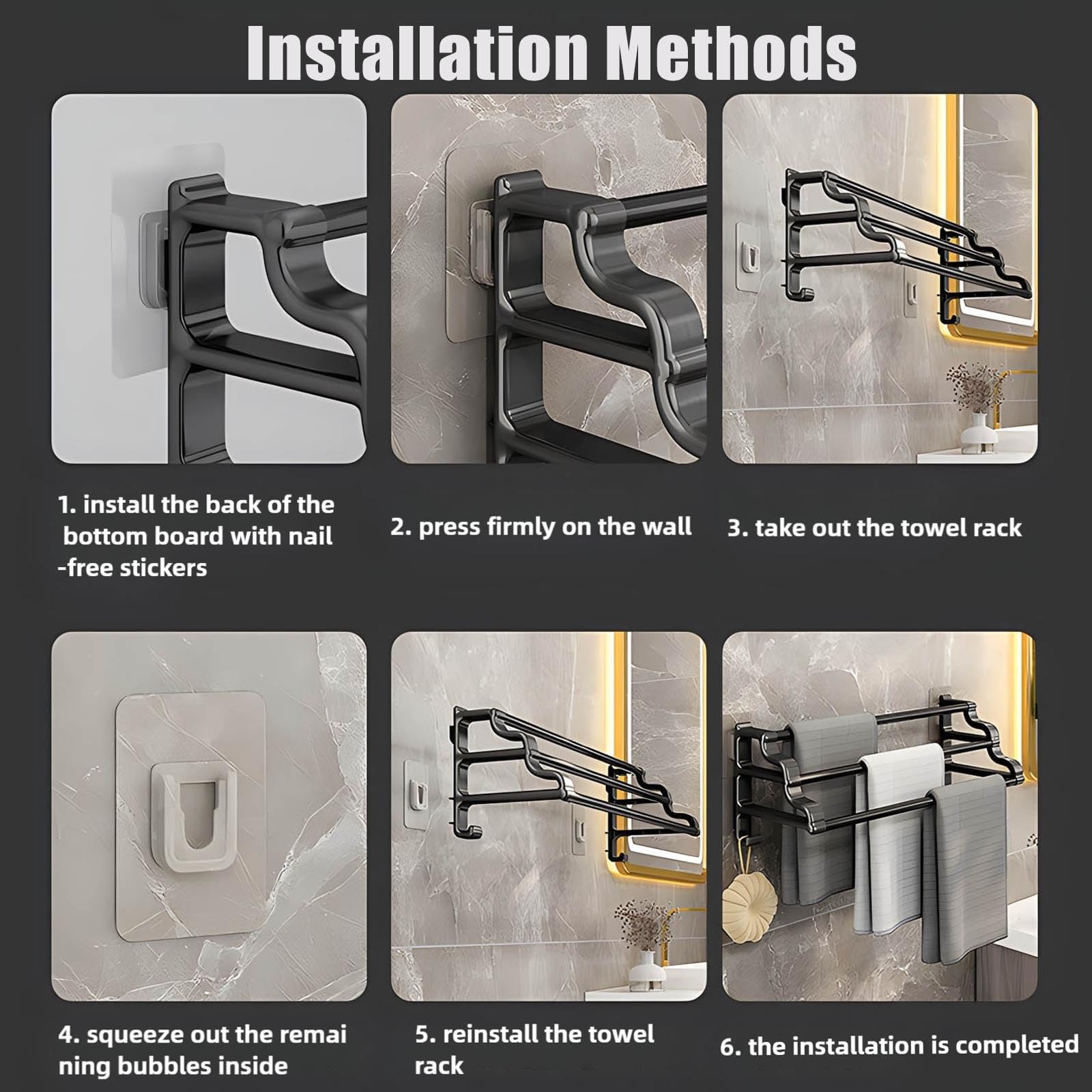 Installation Methods

1. install the back of the bottom board with nail -free stickers

2. press firmly on the wall

3. take out the towel rack

4. squeeze out the remai ning bubbles inside

5. reinstall the towel rack

6. the installation is completed