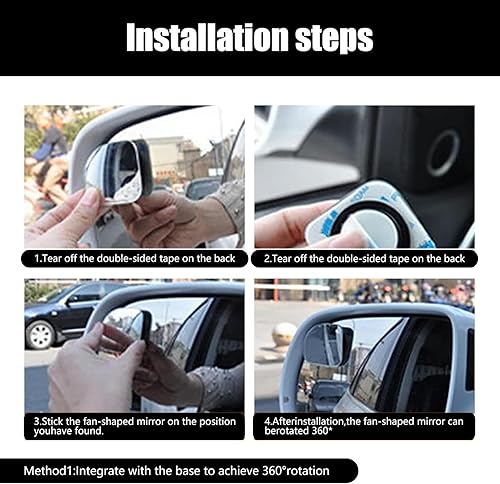 Installation steps

1.Tear off the double-sided tape on the back

2.Tear off the double-sided tape on the back

3.Stick the fan-shaped mirror on the position youhave found.

4.Afterinstallation,the fan-shaped mirror can berotated 360*

Method1:Integrate with the base to achieve 360°rotation