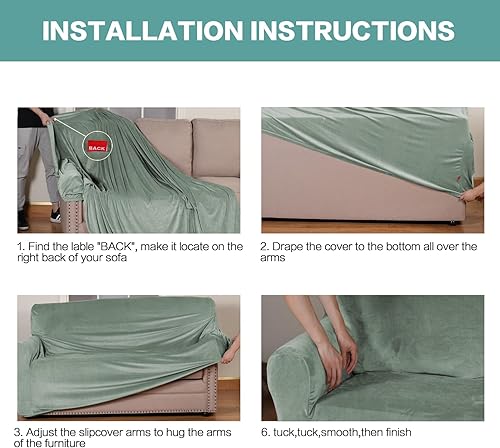 INSTALLATION INSTRUCTIONS

BACK

1. Find the lable "BACK", make it locate on the right back of your sofa

2. Drape the cover to the bottom all over the arms

3. Adjust the slipcover arms to hug the arms of the furniture

6. tuck,tuck,smooth,then finish