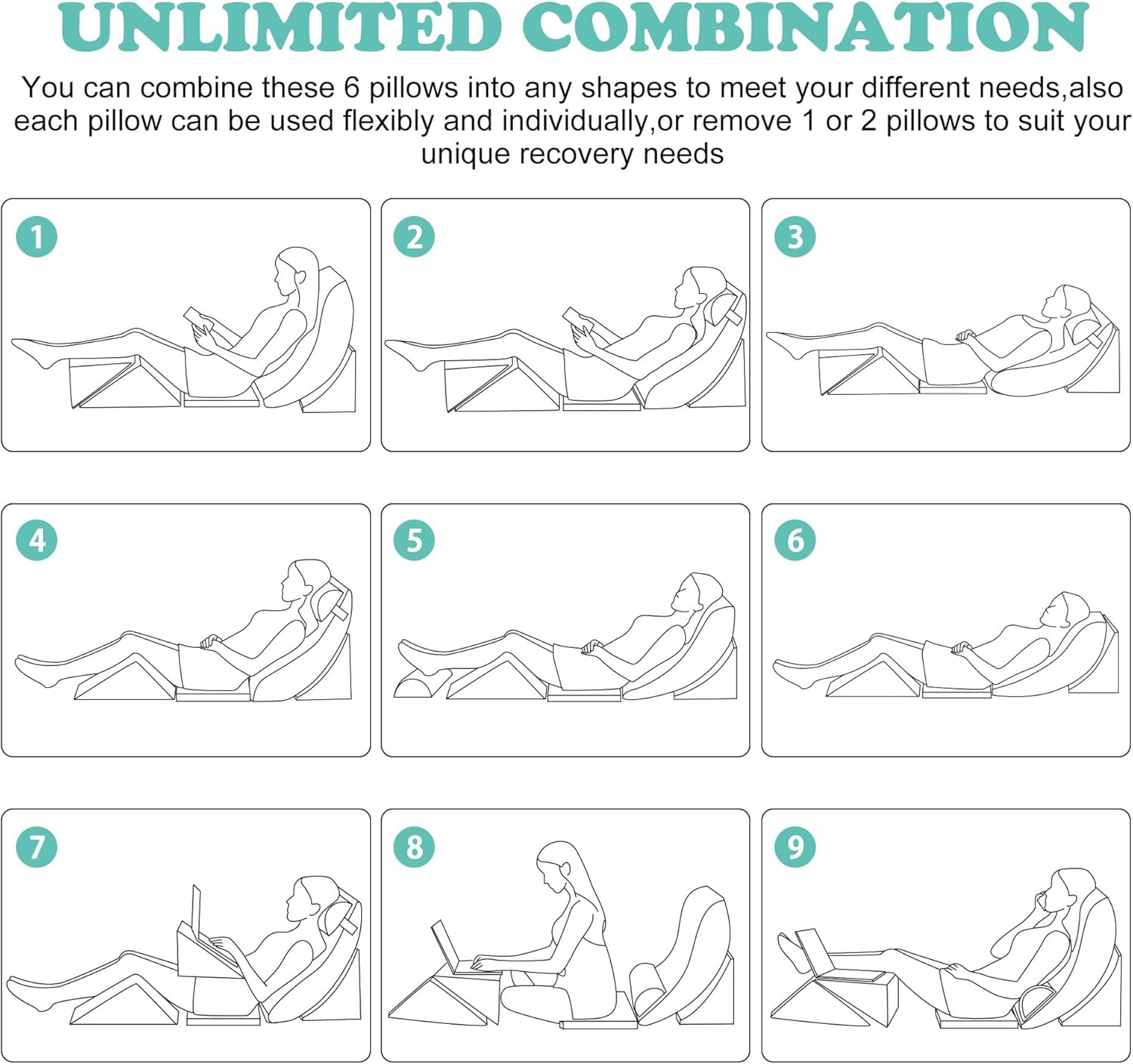 UNLIMITED COMBINATION

You can combine these 6 pillows into any shapes to meet your different needs,also each pillow can be used flexibly and individually,or remove 1 or 2 pillows to suit your unique recovery needs

1

2

3

4

5

6

7

8

9