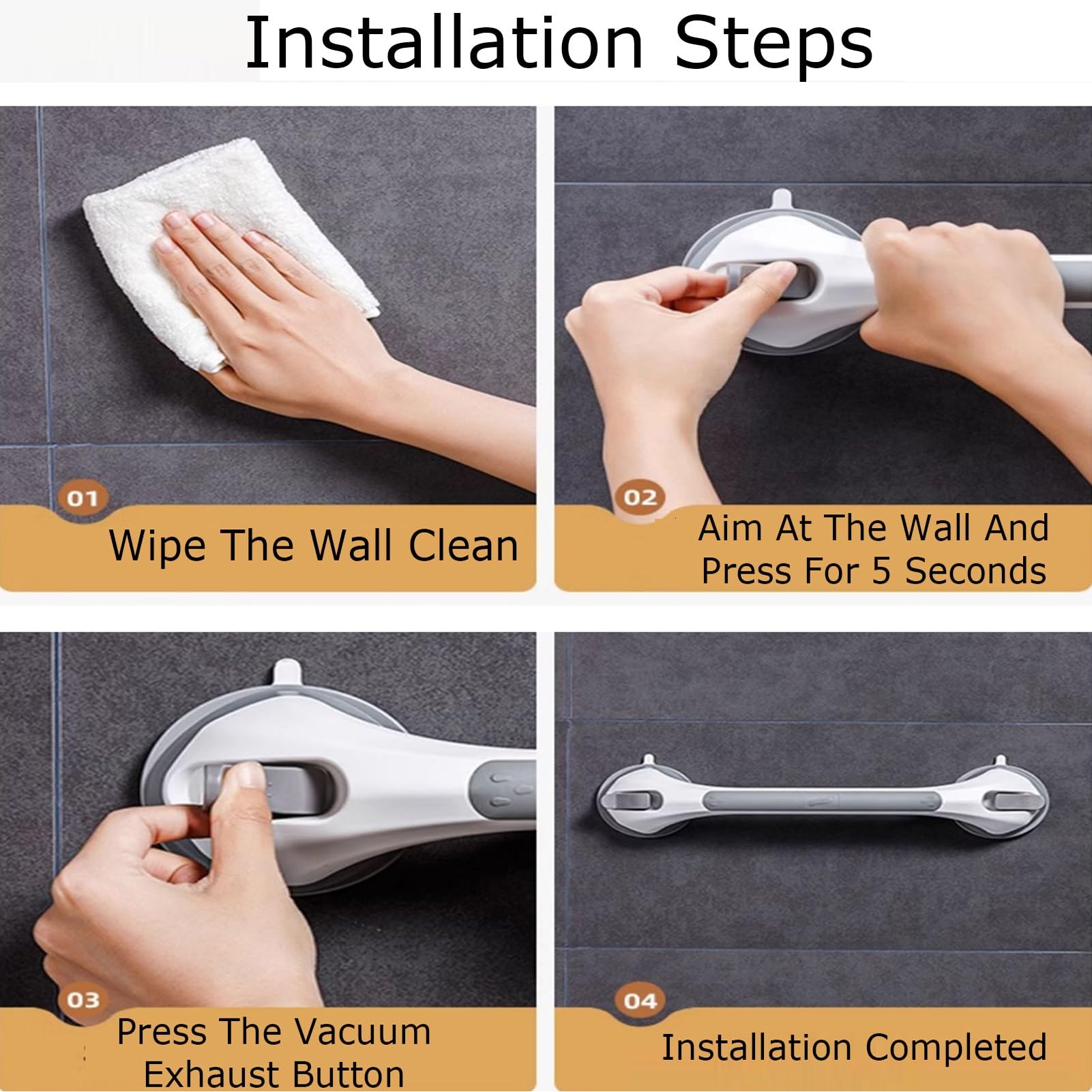 Installation Steps

01
Wipe The Wall Clean

02
Aim At The Wall And Press For 5 Seconds

03
Press The Vacuum Exhaust Button

04
Installation Completed