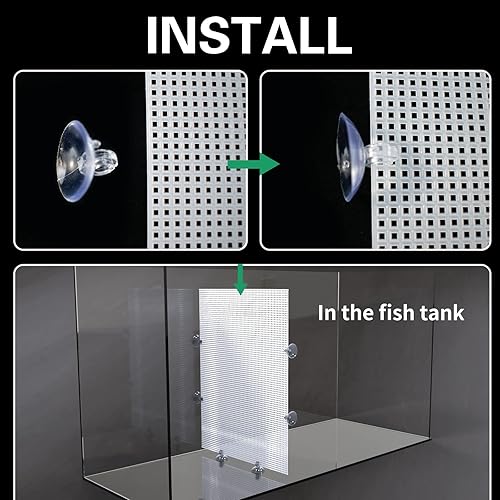 INSTALL

In the fish tank