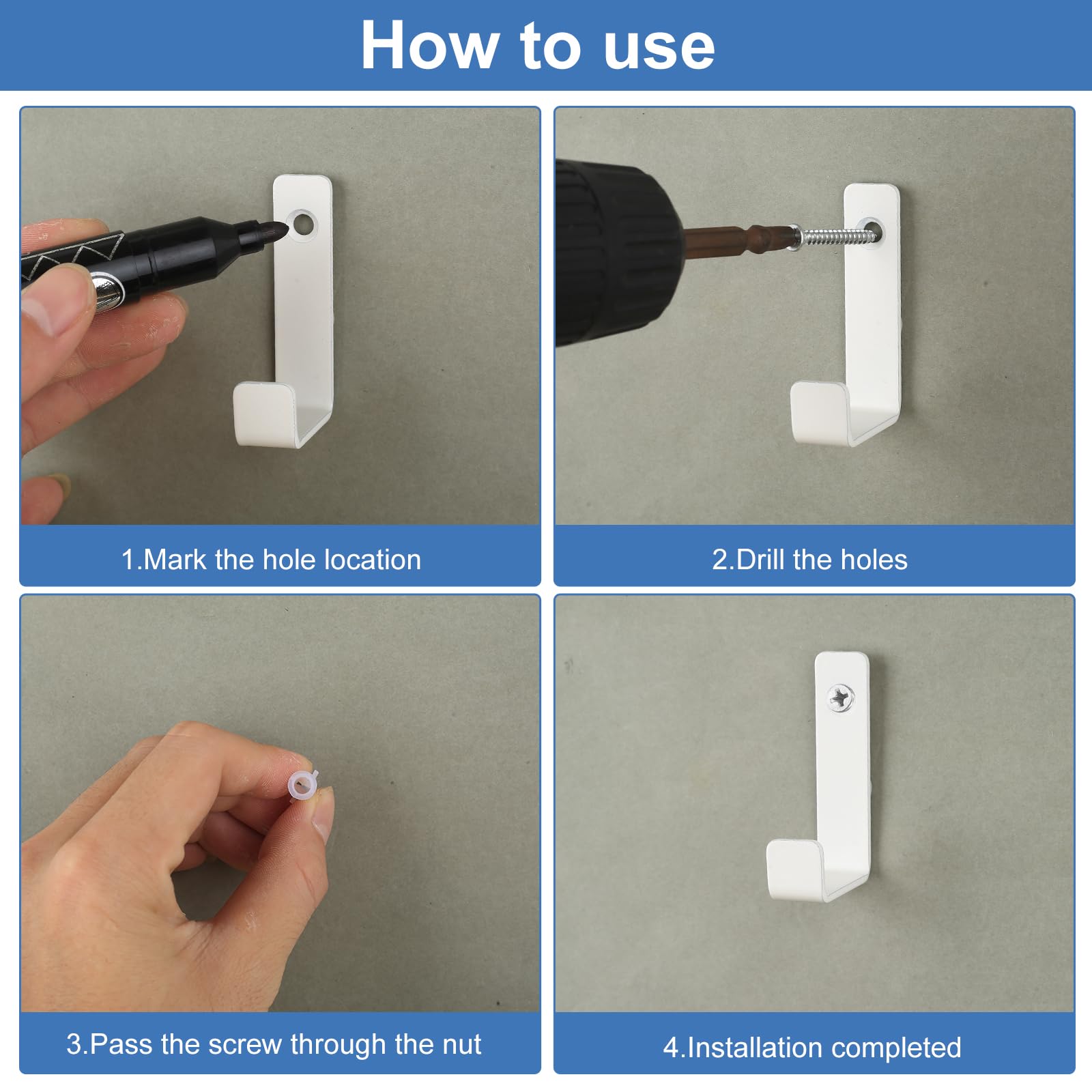 How to use

1.Mark the hole location

2.Drill the holes

3.Pass the screw through the nut

4.Installation completed