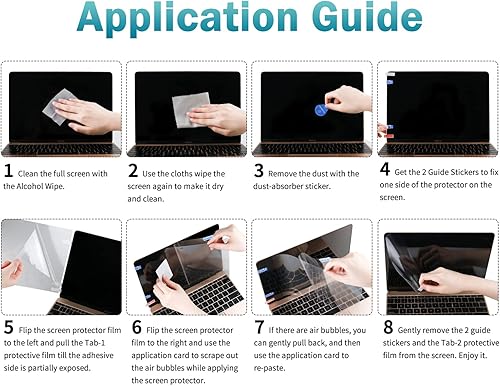 Application Guide

1 Clean the full screen with the Alcohol Wipe.

2 Use the cloths wipe the screen again to make it dry and clean.

3 Remove the dust with the dust-absorber sticker.

4 Get the 2 Guide Stickers to fix one side of the protector on the screen.

5 Flip the screen protector film to the left and pull the Tab-1 protective film till the adhesive side is partially exposed.

6 Flip the screen protector film to the right and use the application card to scrape out the air bubbles while applying the screen protector.

7 If there are air bubbles, you can gently pull back, and then use the application card to re-paste.

8 Gently remove the 2 guide stickers and the Tab-2 protective film from the screen. Enjoy it.