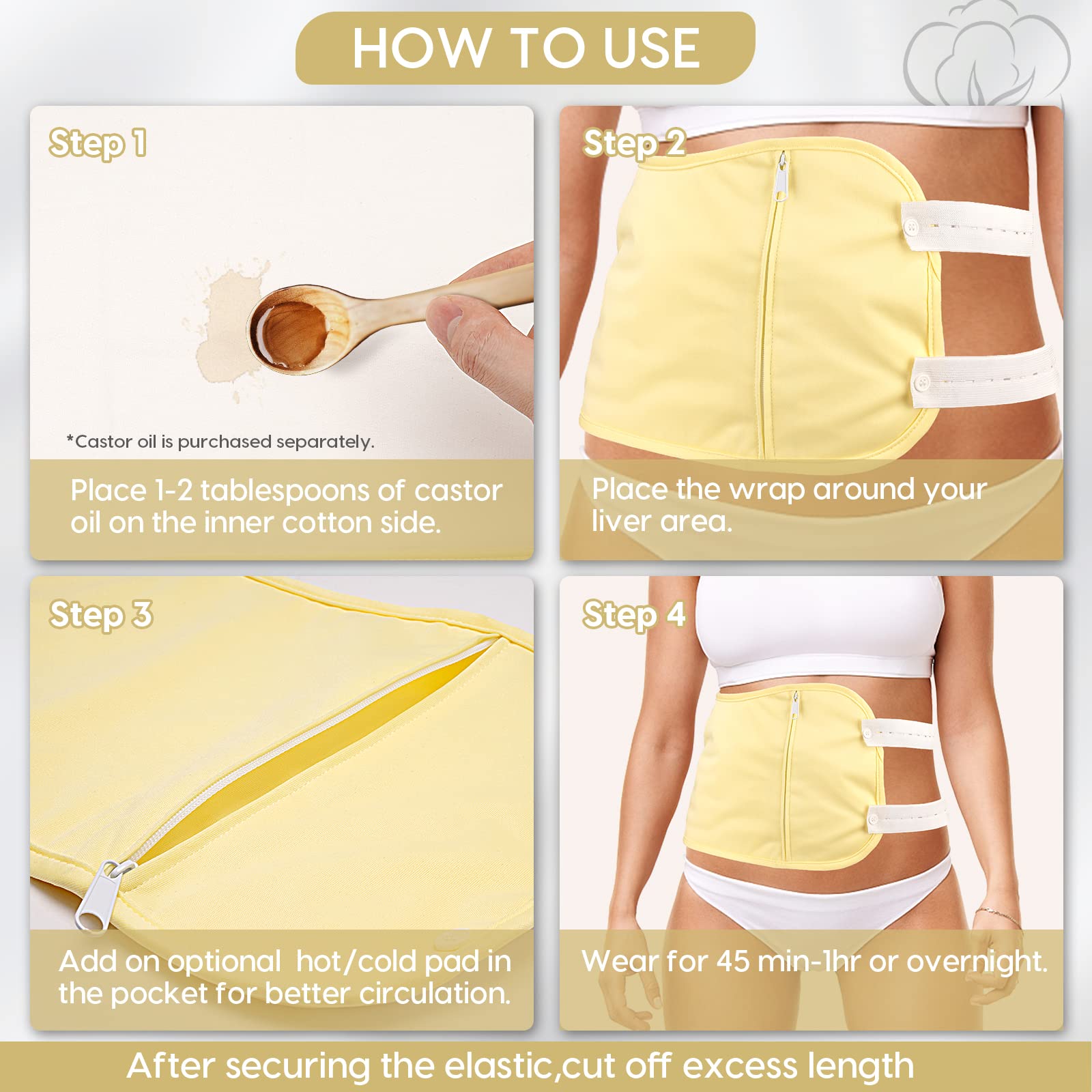 HOW TO USE

Step 1

*Castor oil is purchased separately.

Place 1-2 tablespoons of castor oil on the inner cotton side.

Step 2

Place the wrap around your liver area.

Step 3

Add on optional hot/cold pad in the pocket for better circulation.

Step 4

Wear for 45 min-1hr or overnight.

After securing the elastic,cut off excess length