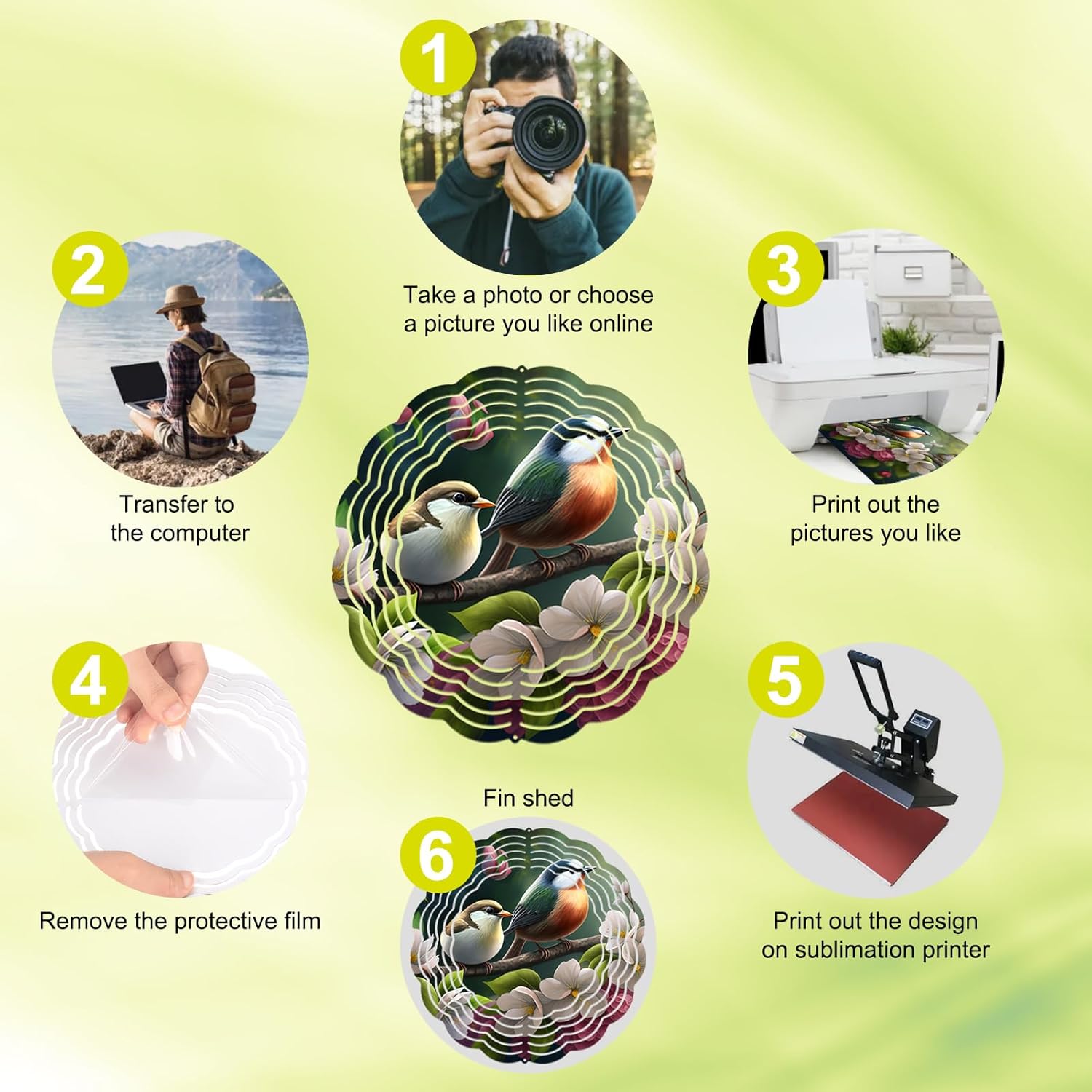 1

Take a photo or choose a picture you like online

2

Transfer to the computer

3

Print out the pictures you like

4

Remove the protective film

5

Print out the design on sublimation printer

Fin shed

6