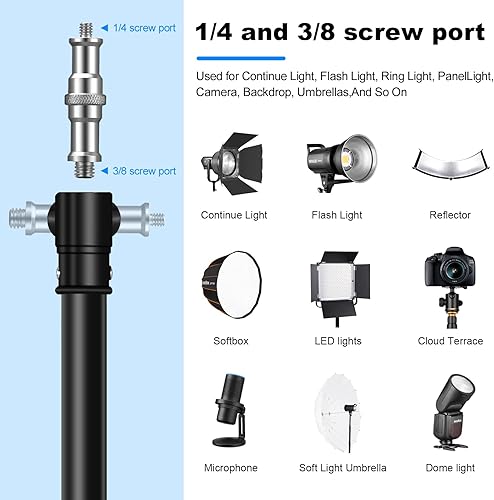 1/4 screw port

3/8 screw port

1/4 and 3/8 screw port

Used for Continue Light, Flash Light, Ring Light, PanelLight, Camera, Backdrop, Umbrellas,And So On

Continue Light

Flash Light

Reflector

Softbox

LED lights

Cloud Terrace

Microphone

Soft Light Umbrella

Dome light