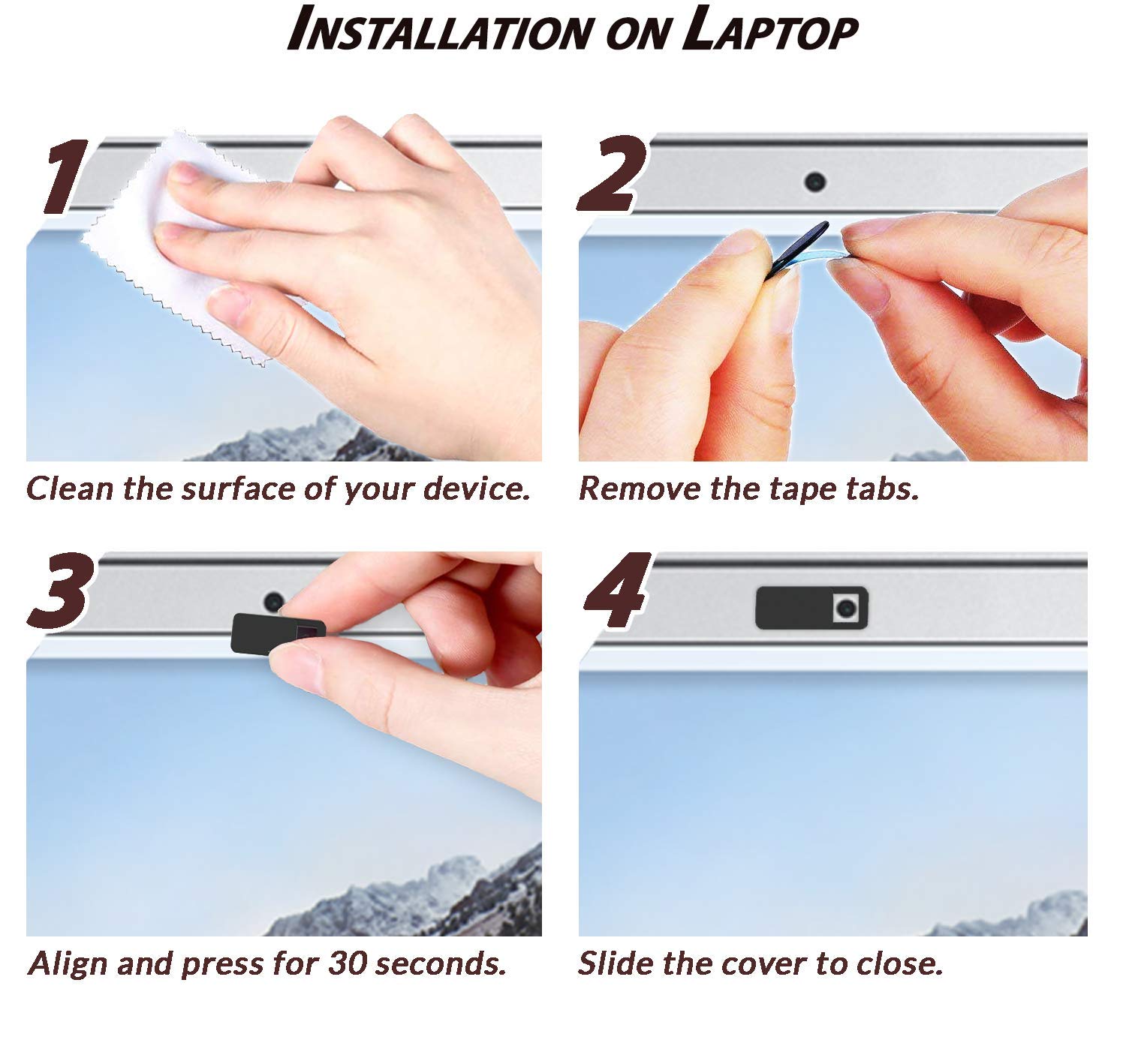 INSTALLATION ON LAPTOP

1

Clean the surface of your device.

2

Remove the tape tabs.

3

Align and press for 30 seconds.

4

Slide the cover to close.