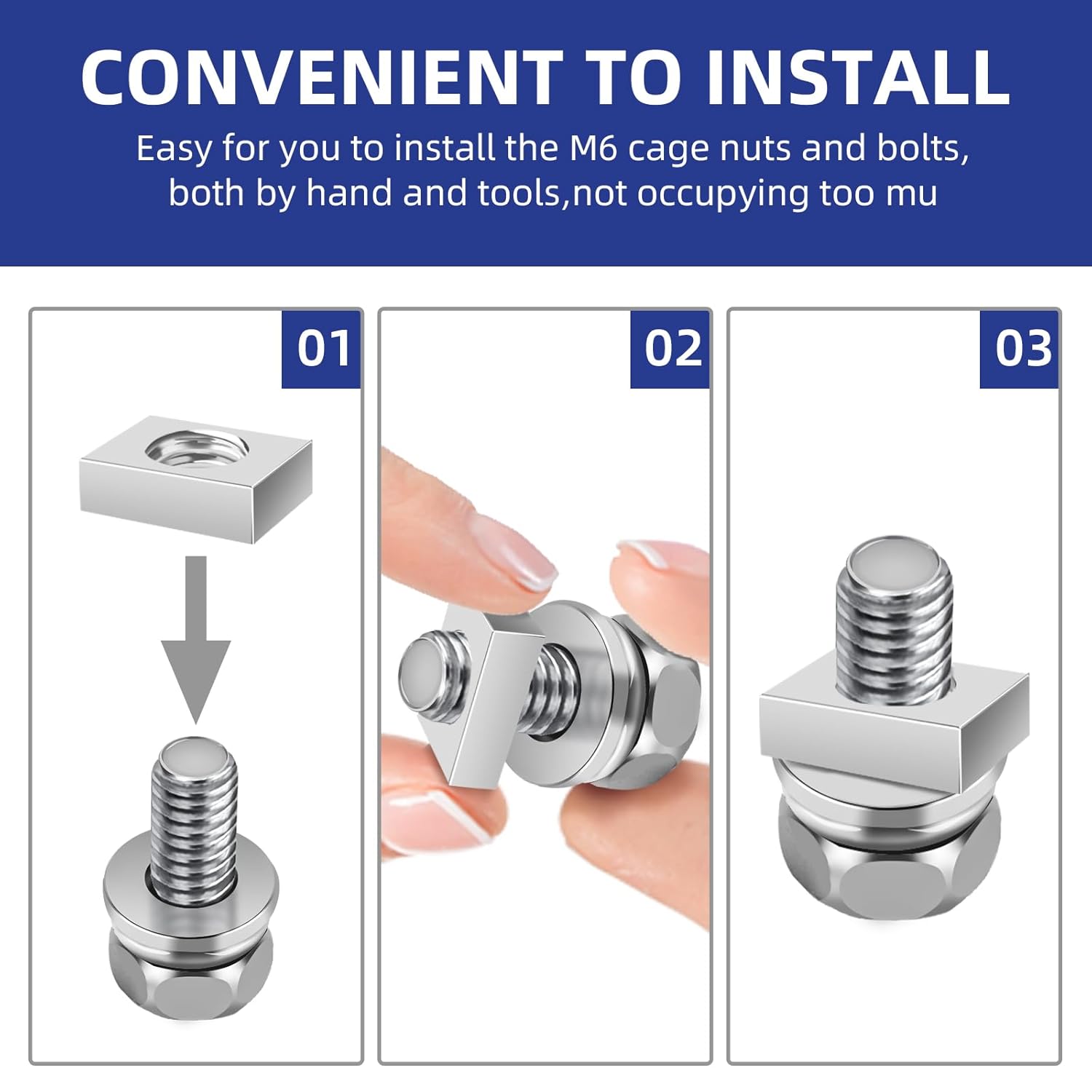 CONVENIENT TO INSTALL

Easy for you to install the M6 cage nuts and bolts, both by hand and tools,not occupying too mu

01

02

03