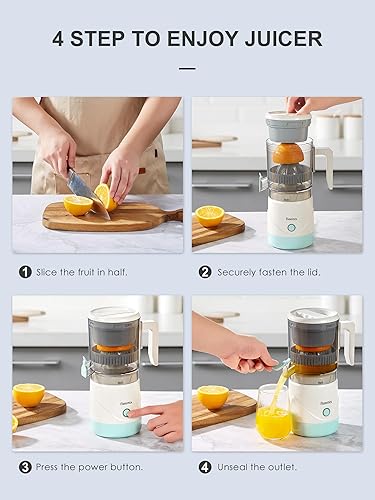 4 STEP TO ENJOY JUICER

1 Slice the fruit in half.

2 Securely fasten the lid.

3 Press the power button.

4 Unseal the outlet.