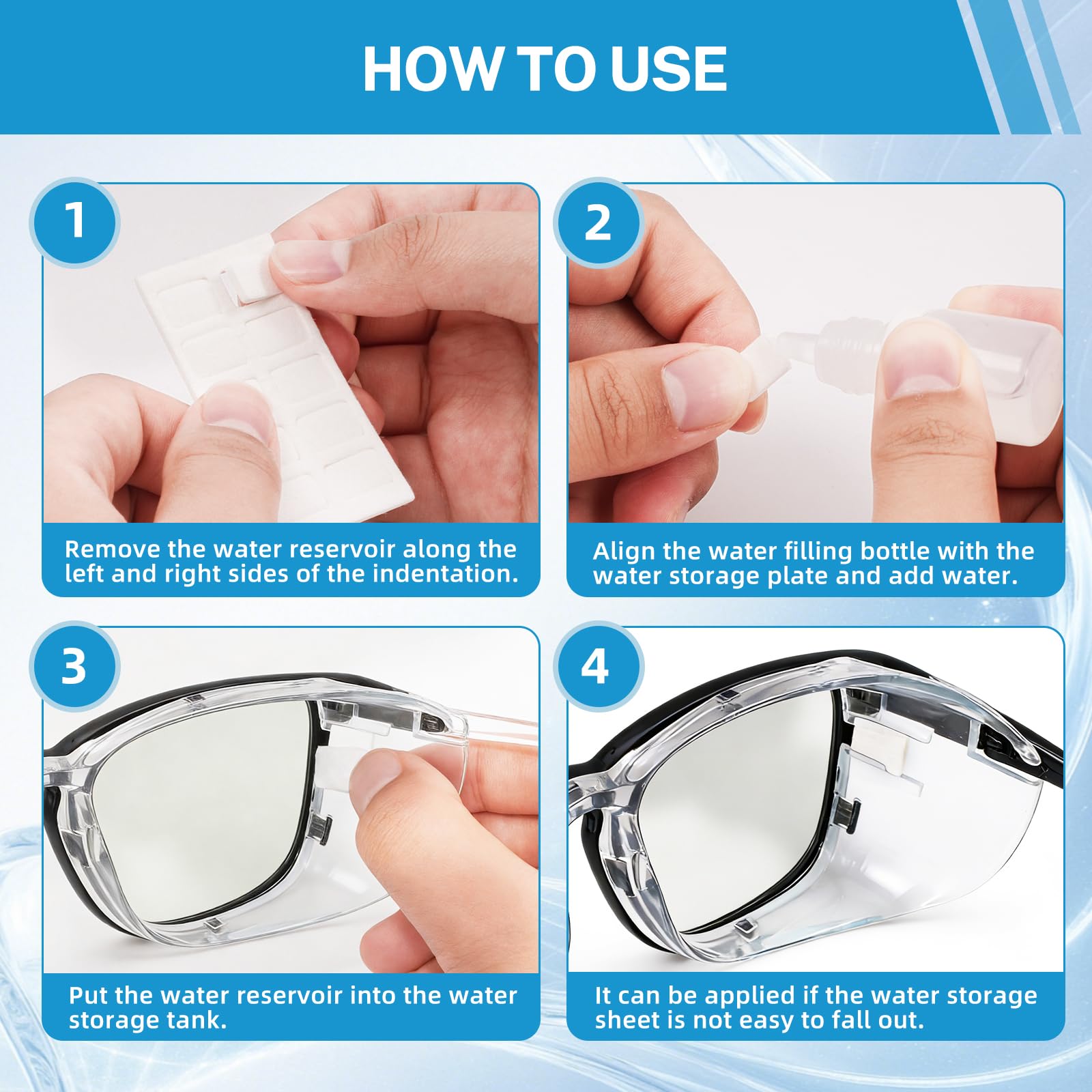 HOW TO USE

1

Remove the water reservoir along the left and right sides of the indentation.

2

Align the water filling bottle with the water storage plate and add water.

3

Put the water reservoir into the water storage tank.

4

It can be applied if the water storage sheet is not easy to fall out.