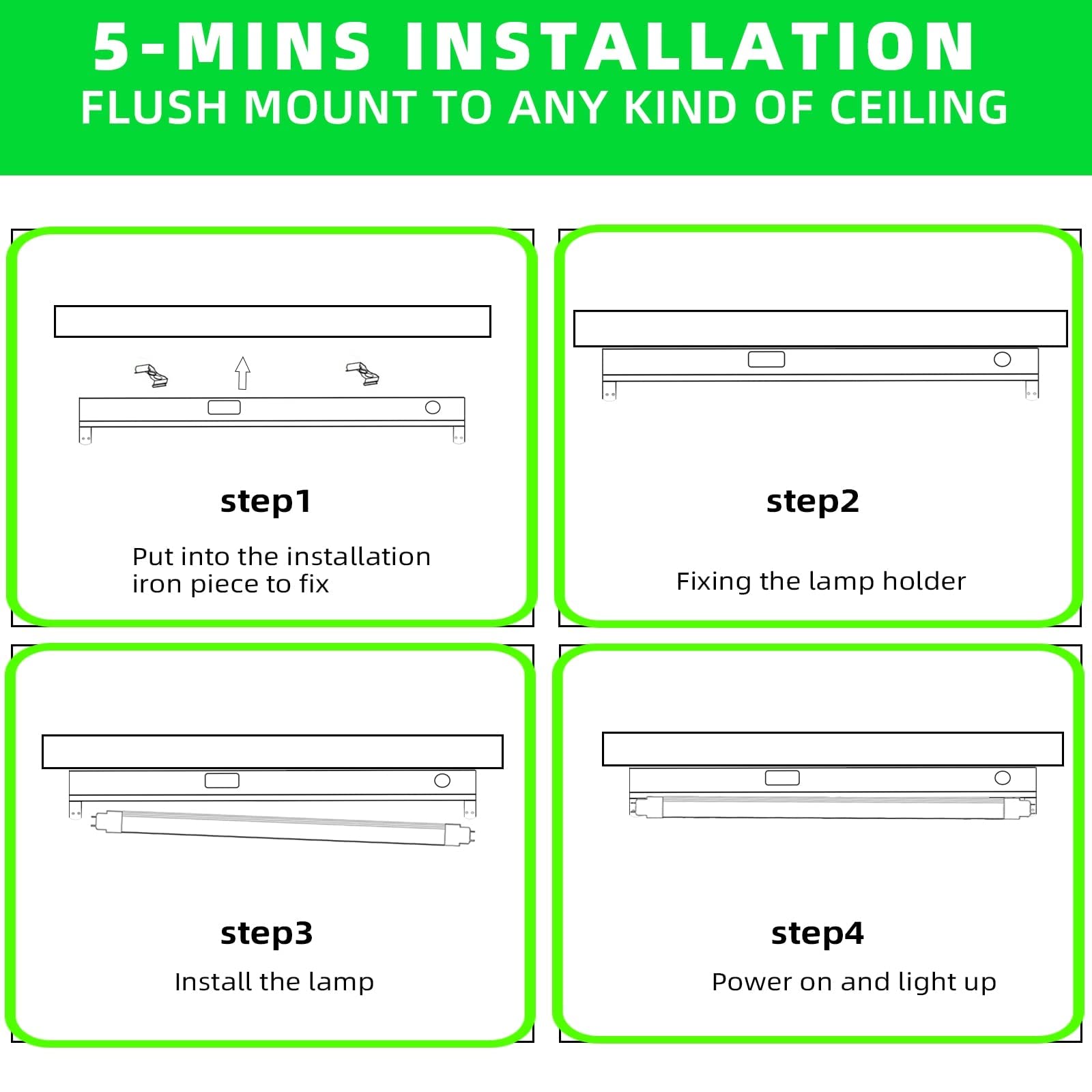 5-MINS INSTALLATION
FLUSH MOUNT TO ANY KIND OF CEILING

step1
Put into the installation iron piece to fix

step2
Fixing the lamp holder

step3
Install the lamp

step4
Power on and light up