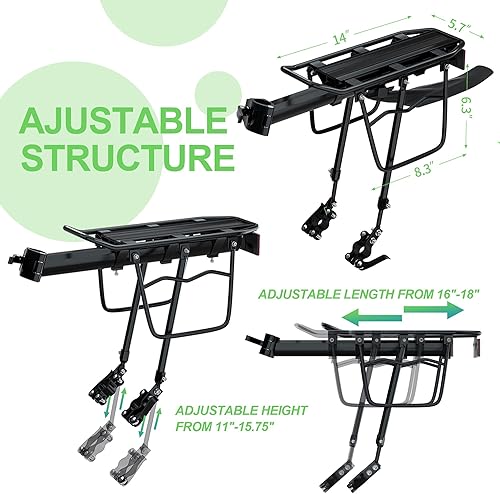 AJUSTABLE STRUCTURE

14"

5.7"

6.3"

8.3"

ADJUSTABLE LENGTH FROM 16"-18"

ADJUSTABLE HEIGHT FROM 11"-15.75"