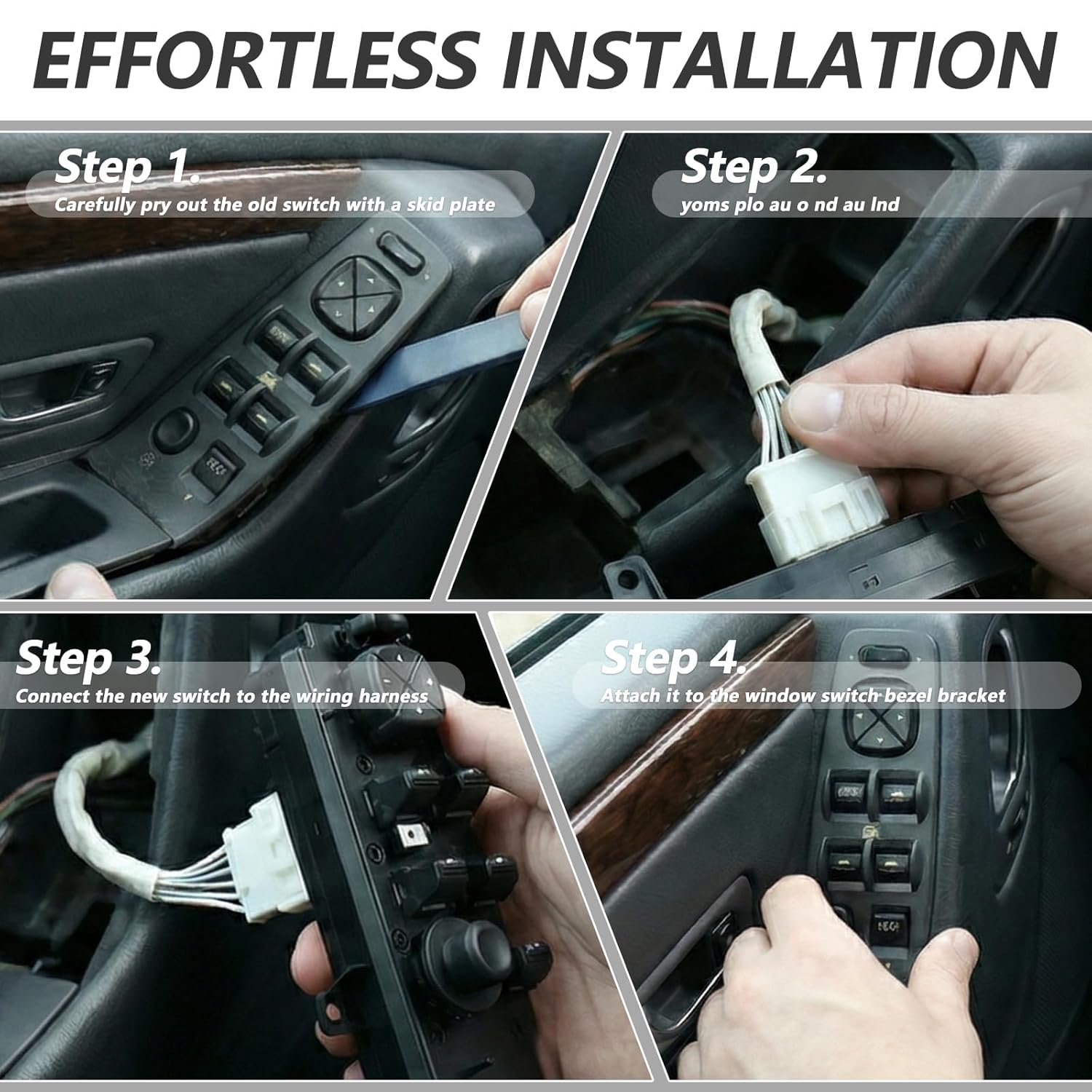 EFFORTLESS INSTALLATION

Step 1.
Carefully pry out the old switch with a skid plate

Step 2.
yoms plo au o nd au lnd

Step 3.
Connect the new switch to the wiring harness

Step 4.
Attach it to the window switch bezel bracket